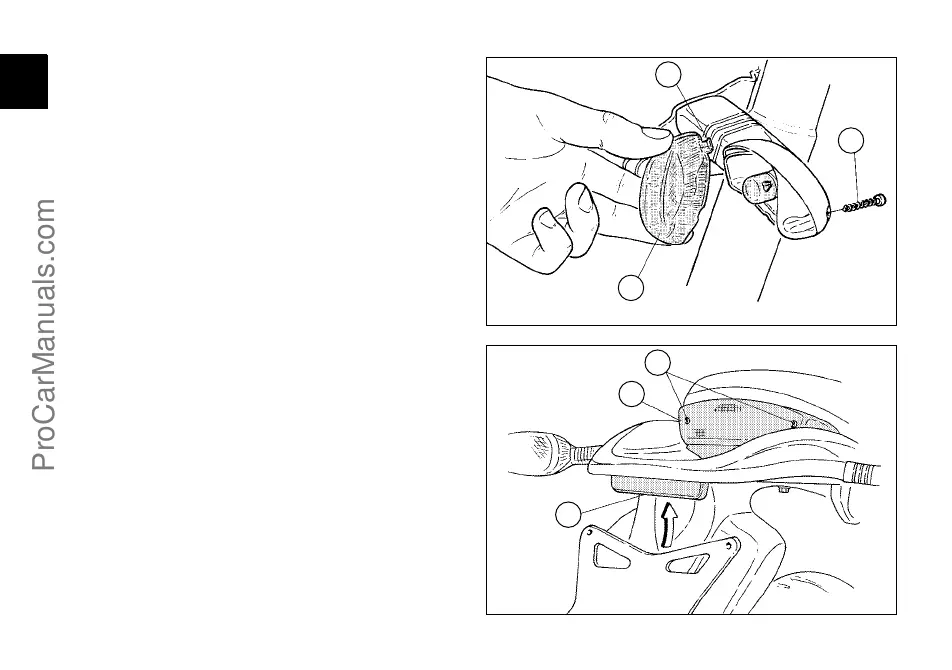 ProCarManuals.com