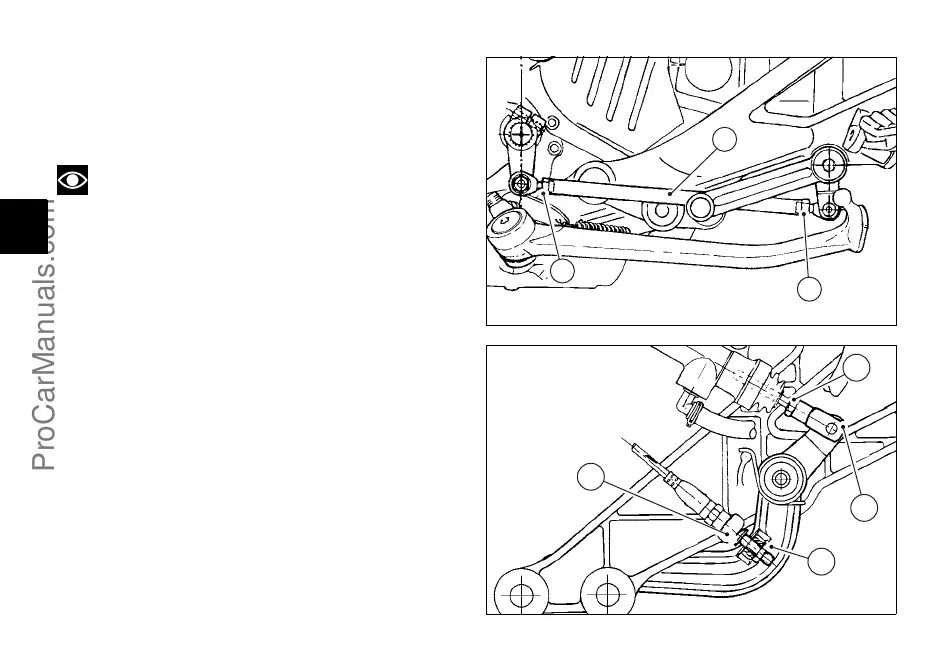 ProCarManuals.com