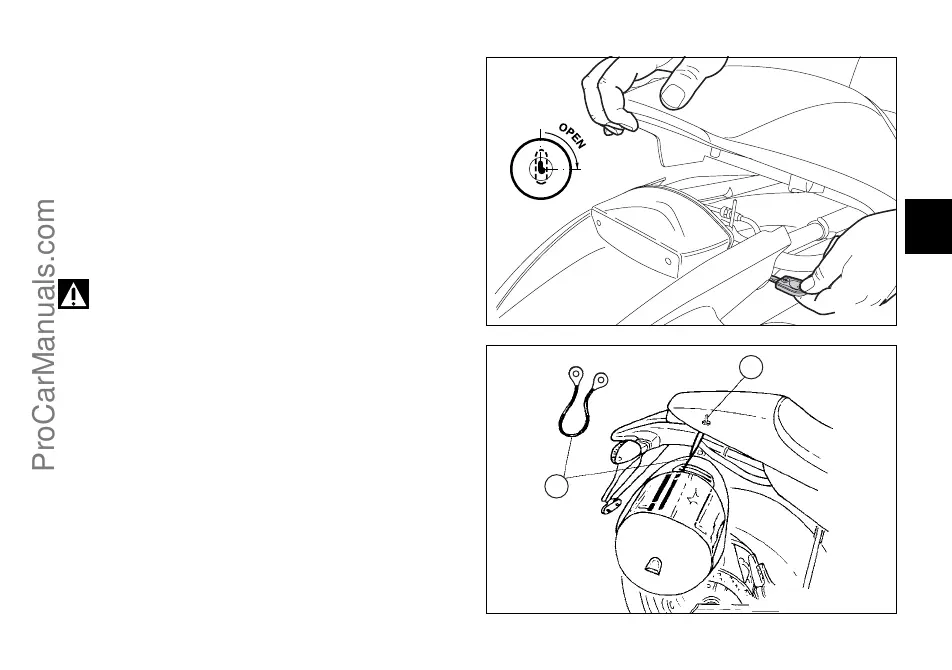 ProCarManuals.com

OPEN