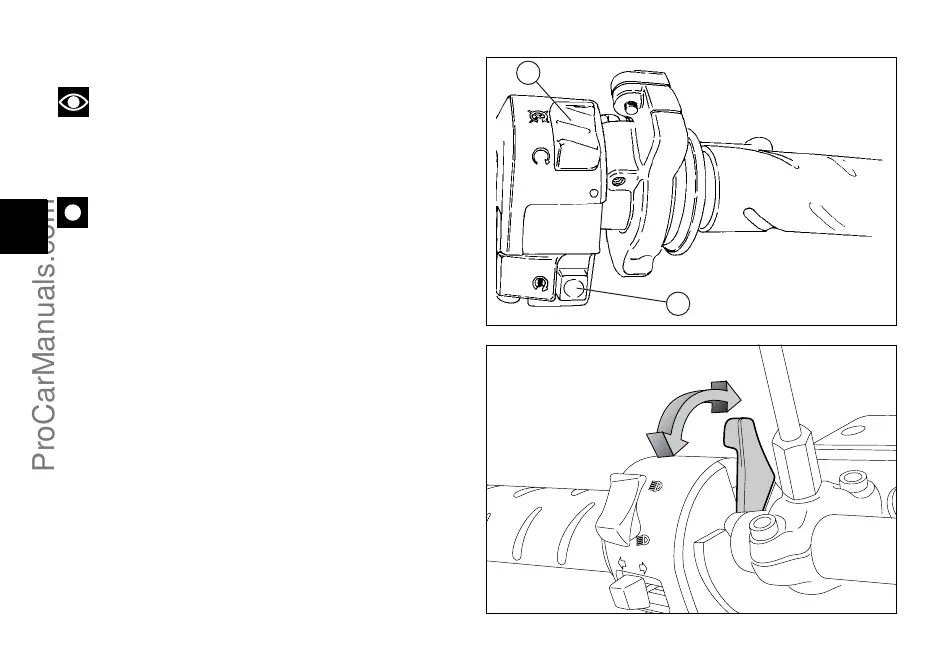 ProCarManuals.com