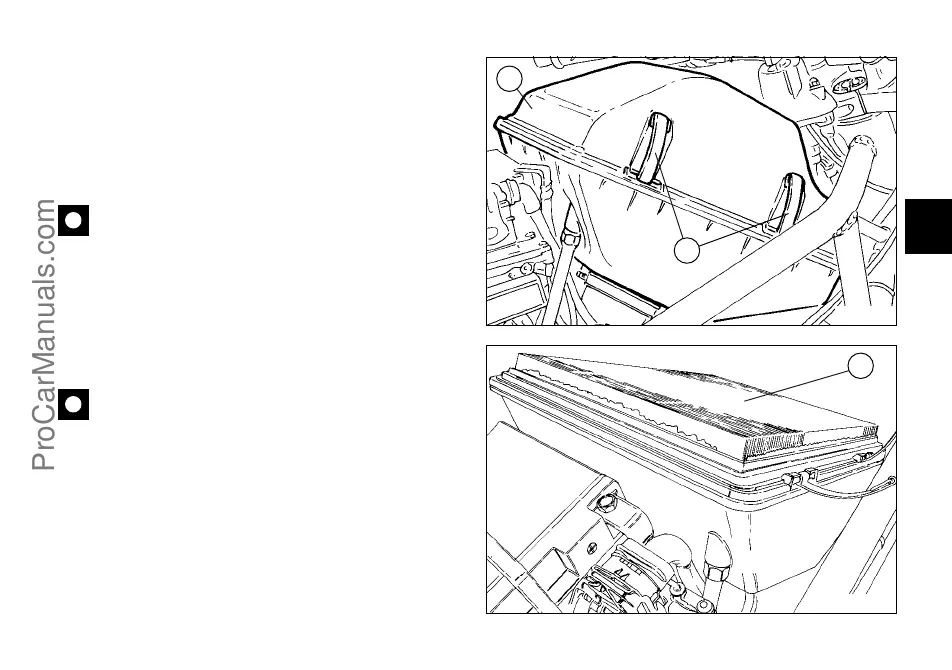 ProCarManuals.com