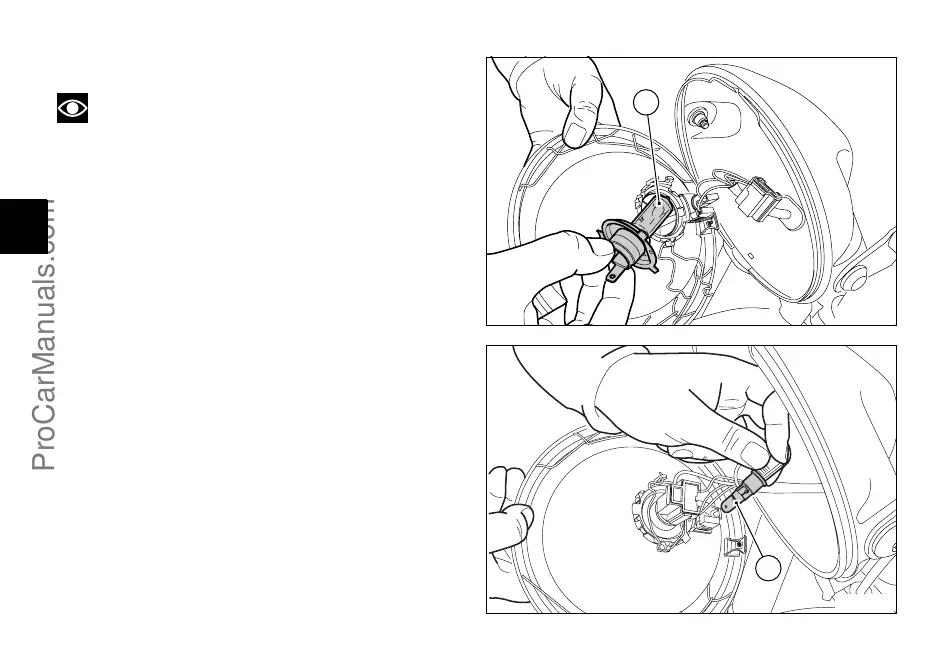 ProCarManuals.com