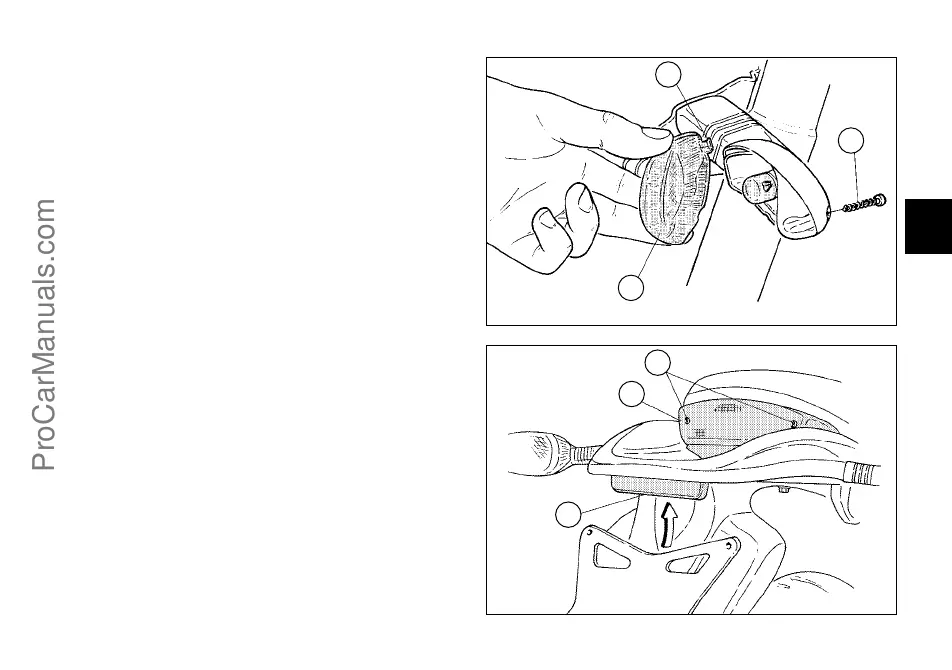 ProCarManuals.com