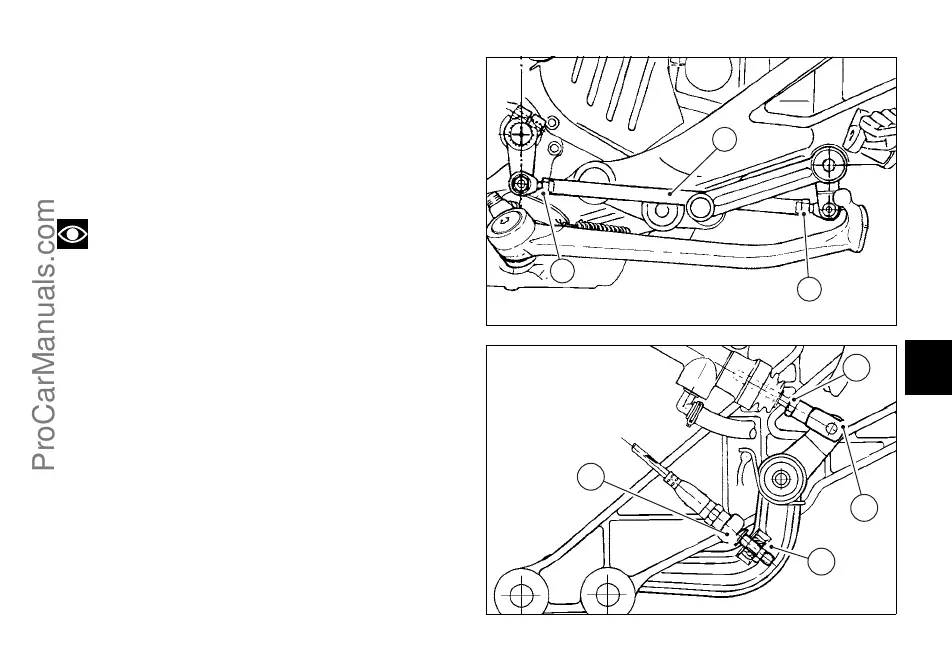 ProCarManuals.com