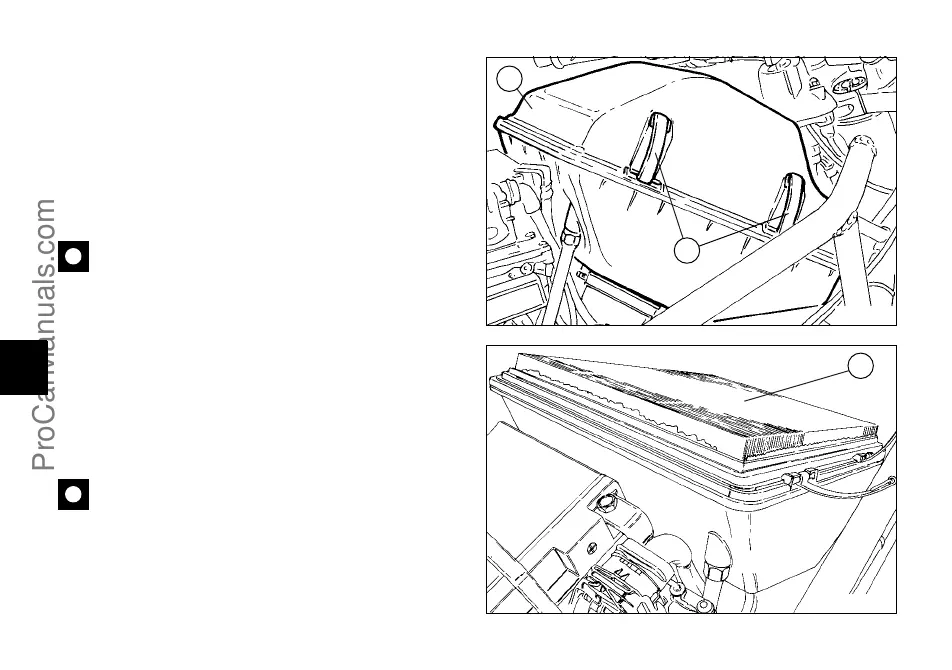 ProCarManuals.com