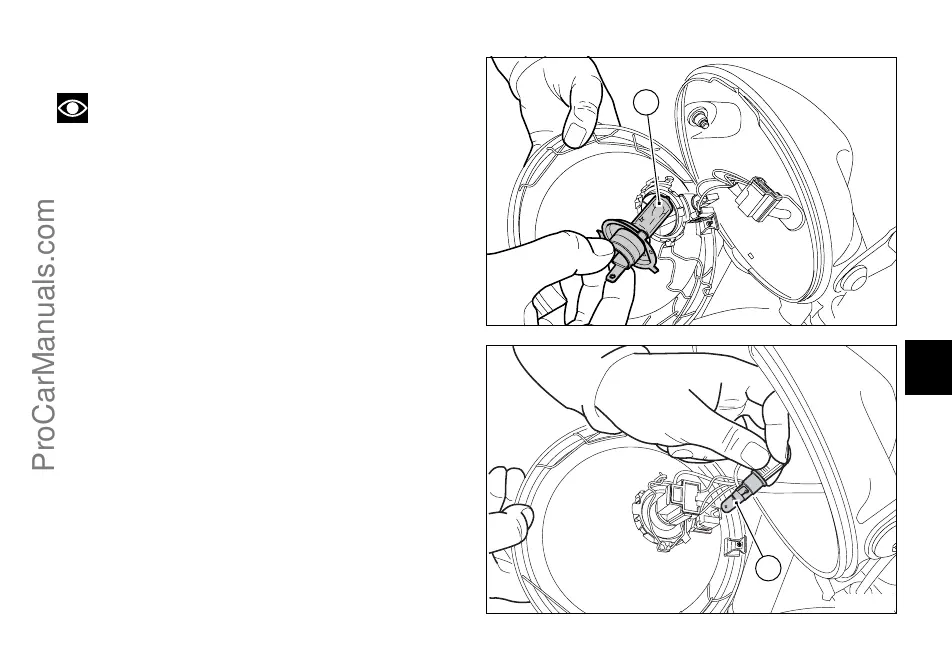 ProCarManuals.com