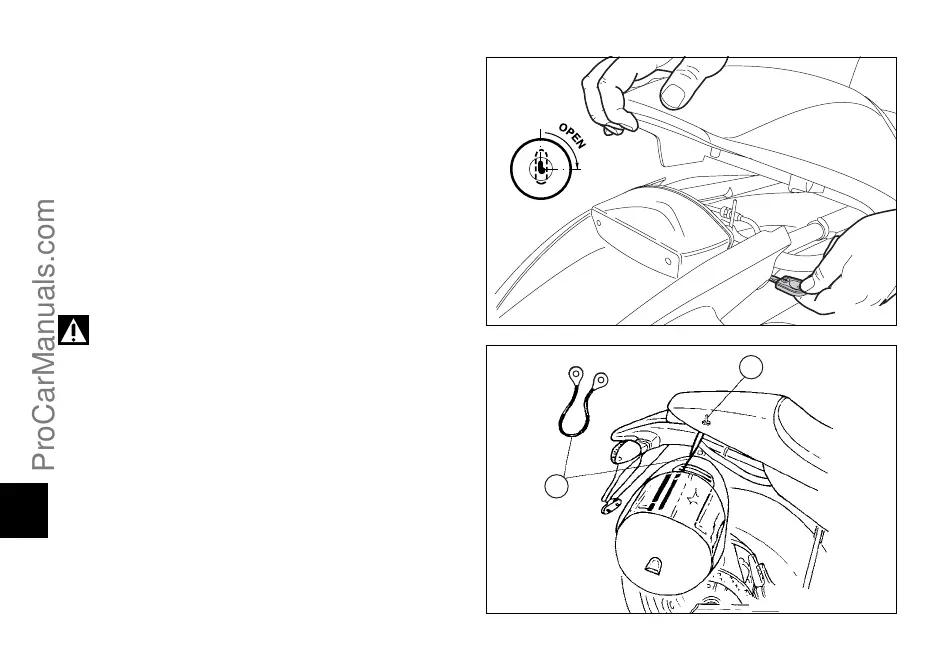 ProCarManuals.com

OPEN