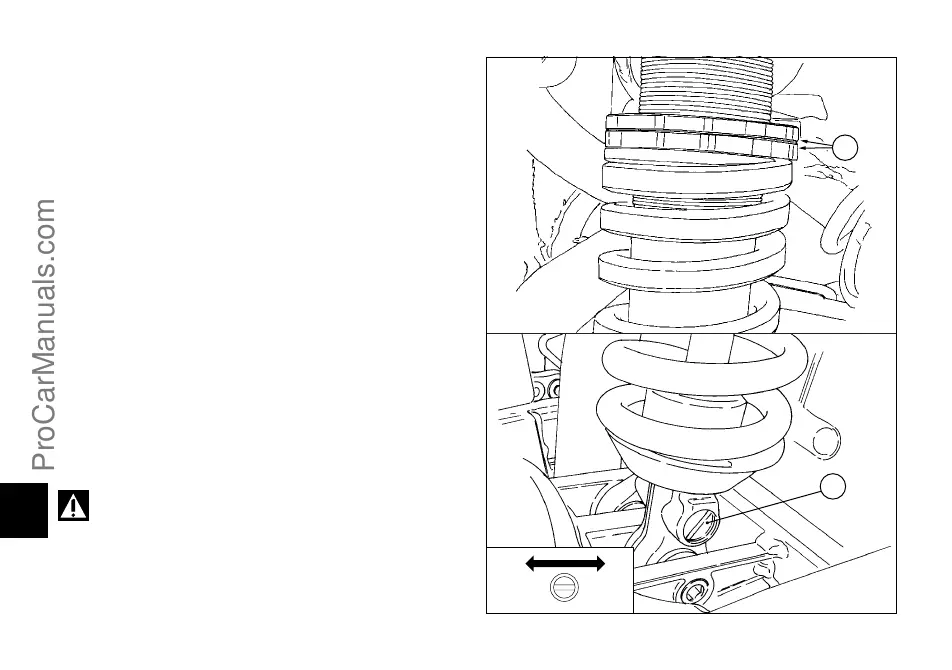 ProCarManuals.com