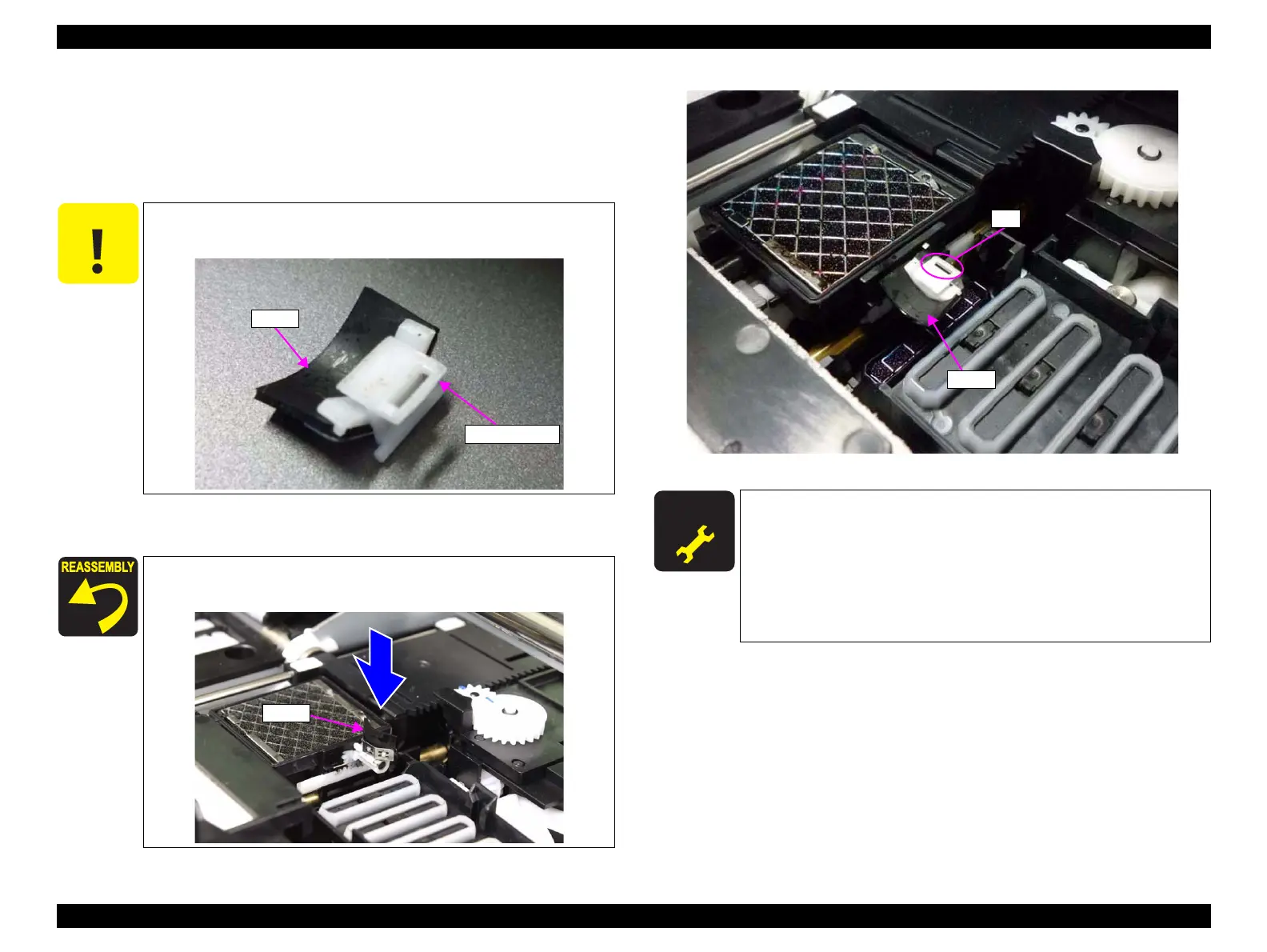 REASSEMBLY