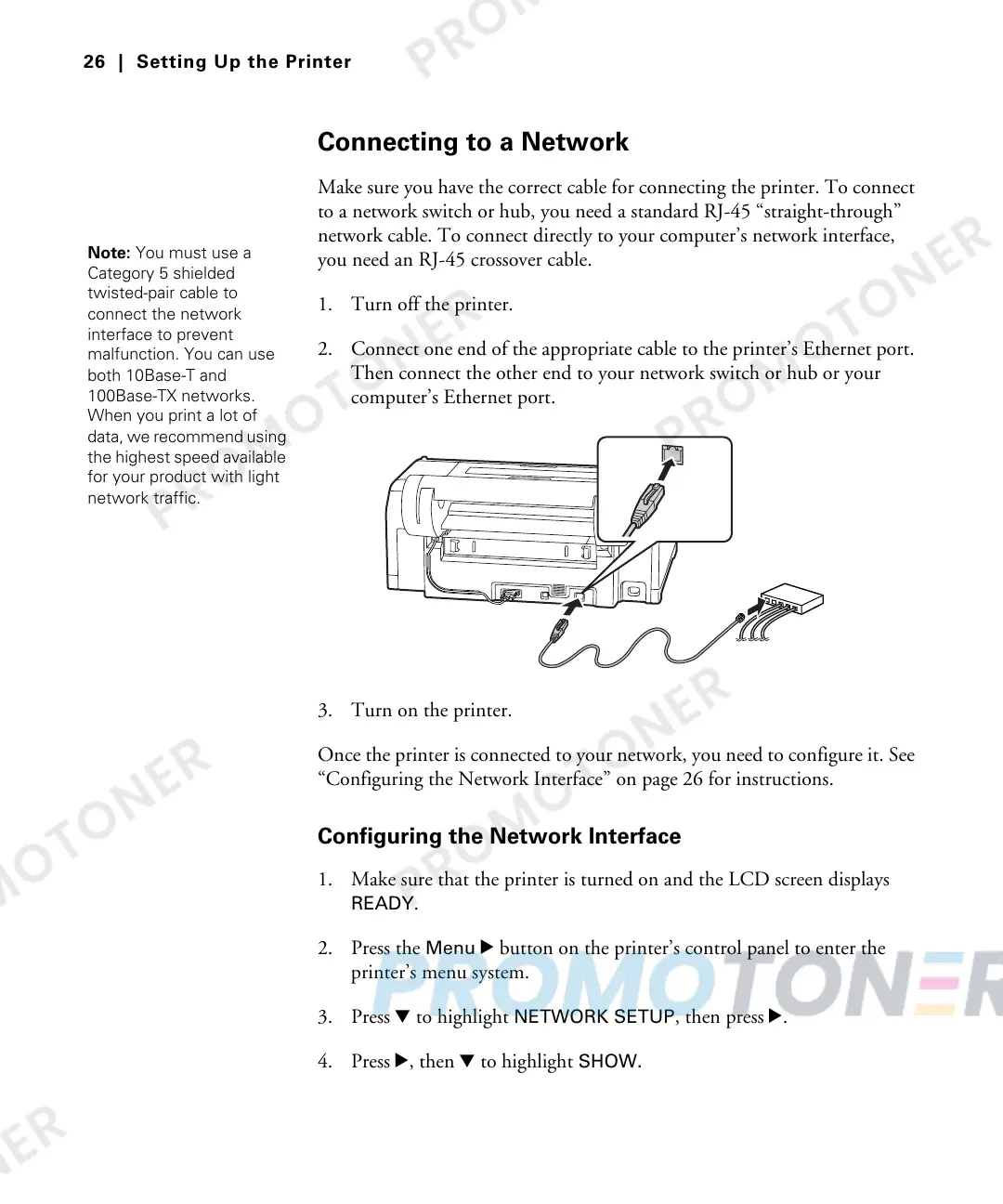 26 | Setting Up the Printer

Connecting to a Network

Make sure you have the correct cable for connecting the printer. To connect to a network switch or hub, you need a standard RJ-45 “straight-through” network cable. To connect directly to your computer’s network interface, you need an RJ-45 crossover cable.

Note: You must use a Category 5 shielded twisted-pair cable to connect the network interface to prevent malfunction. You can use both 10Base-T and 100Base-TX networks. When you print a lot of data, we recommend using the highest speed available for your product with light network traffic.

1. Turn off the printer.

2. Connect one end of the appropriate cable to the printer’s Ethernet port. Then connect the other end to your network switch or hub or your computer’s Ethernet port.

3. Turn on the printer.

Once the printer is connected to your network, you need to configure it. See “Configuring the Network Interface” on page 26 for instructions.

Configuring the Network Interface

1. Make sure that the printer is turned on and the LCD screen displays READY.

2. Press the Menu ▶ button on the printer’s control panel to enter the printer’s menu system.

3. Press ▼ to highlight NETWORK SETUP, then press ▶.

4. Press ▶, then ▼ to highlight SHOW.

PROMOTONER