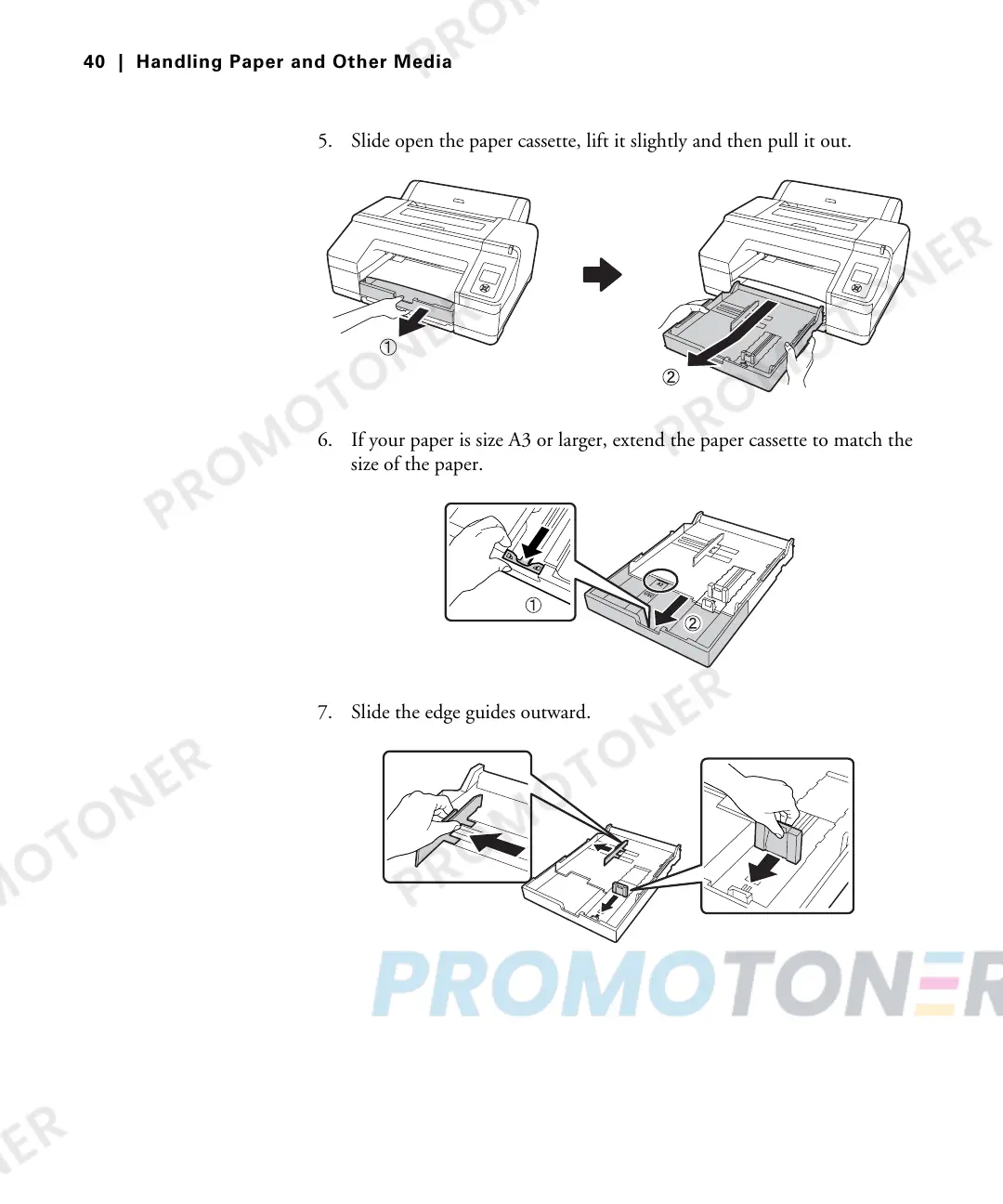 40 | Handling Paper and Other Media

5. Slide open the paper cassette, lift it slightly and then pull it out.

①

②

6. If your paper is size A3 or larger, extend the paper cassette to match the size of the paper.

①

②

7. Slide the edge guides outward.

PROMOTONER