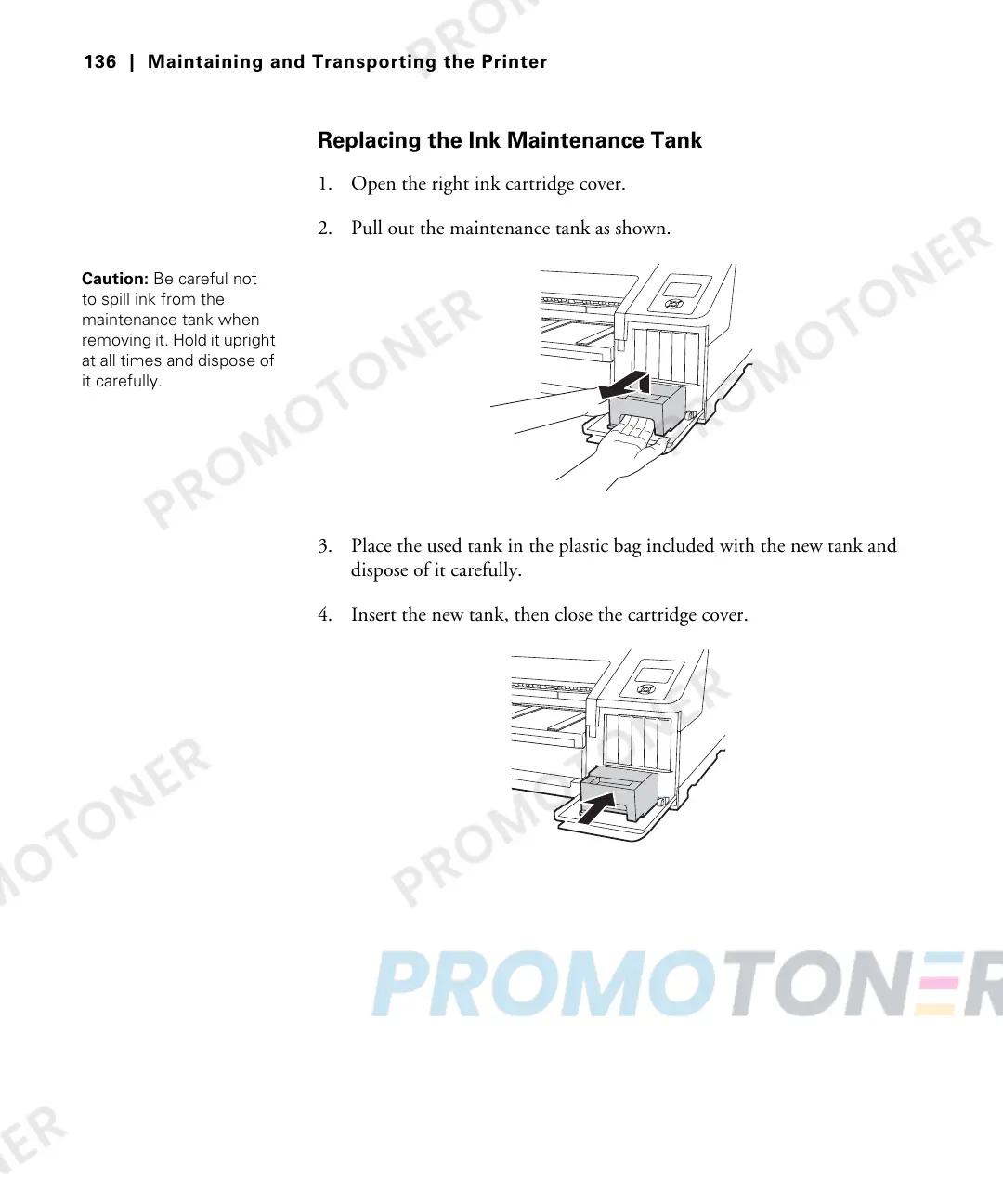 136 | Maintaining and Transporting the Printer

Replacing the Ink Maintenance Tank

1. Open the right ink cartridge cover.

2. Pull out the maintenance tank as shown.

Caution: Be careful not to spill ink from the maintenance tank when removing it. Hold it upright at all times and dispose of it carefully.

3. Place the used tank in the plastic bag included with the new tank and dispose of it carefully.

4. Insert the new tank, then close the cartridge cover.

PROMOTONER