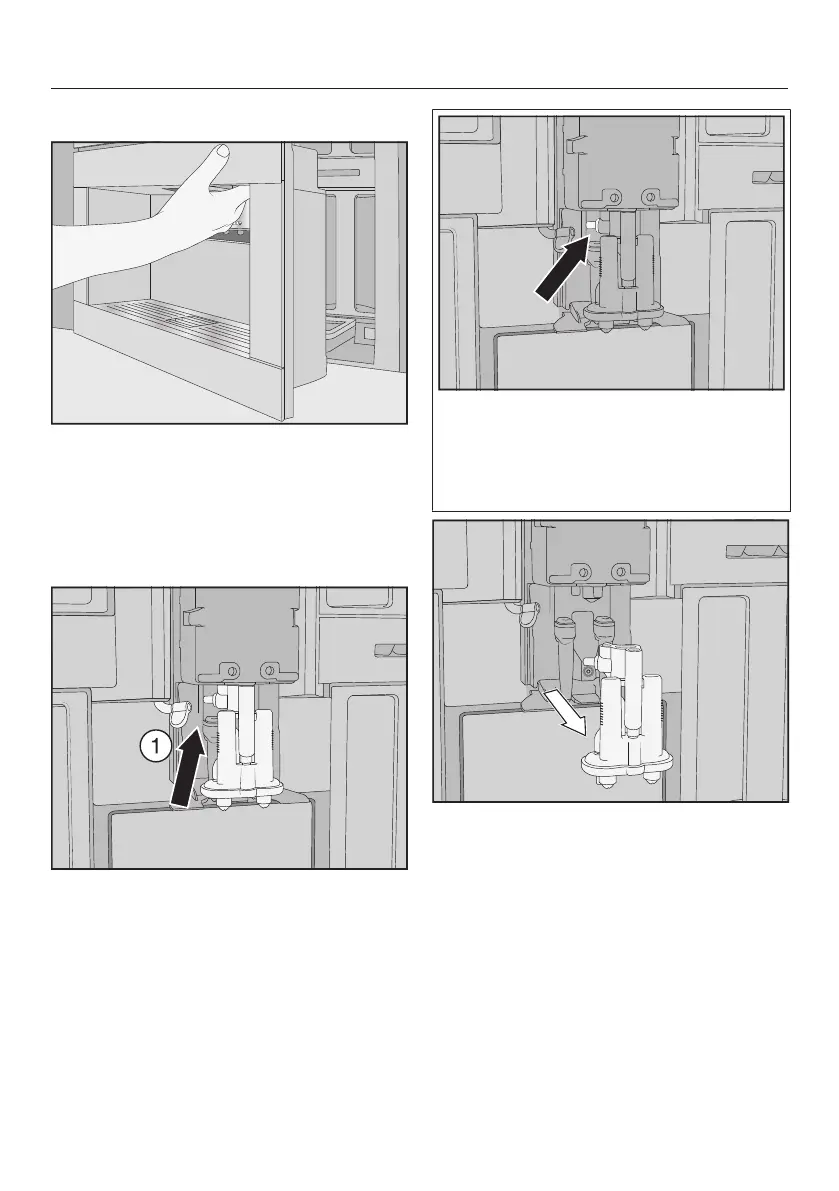 1