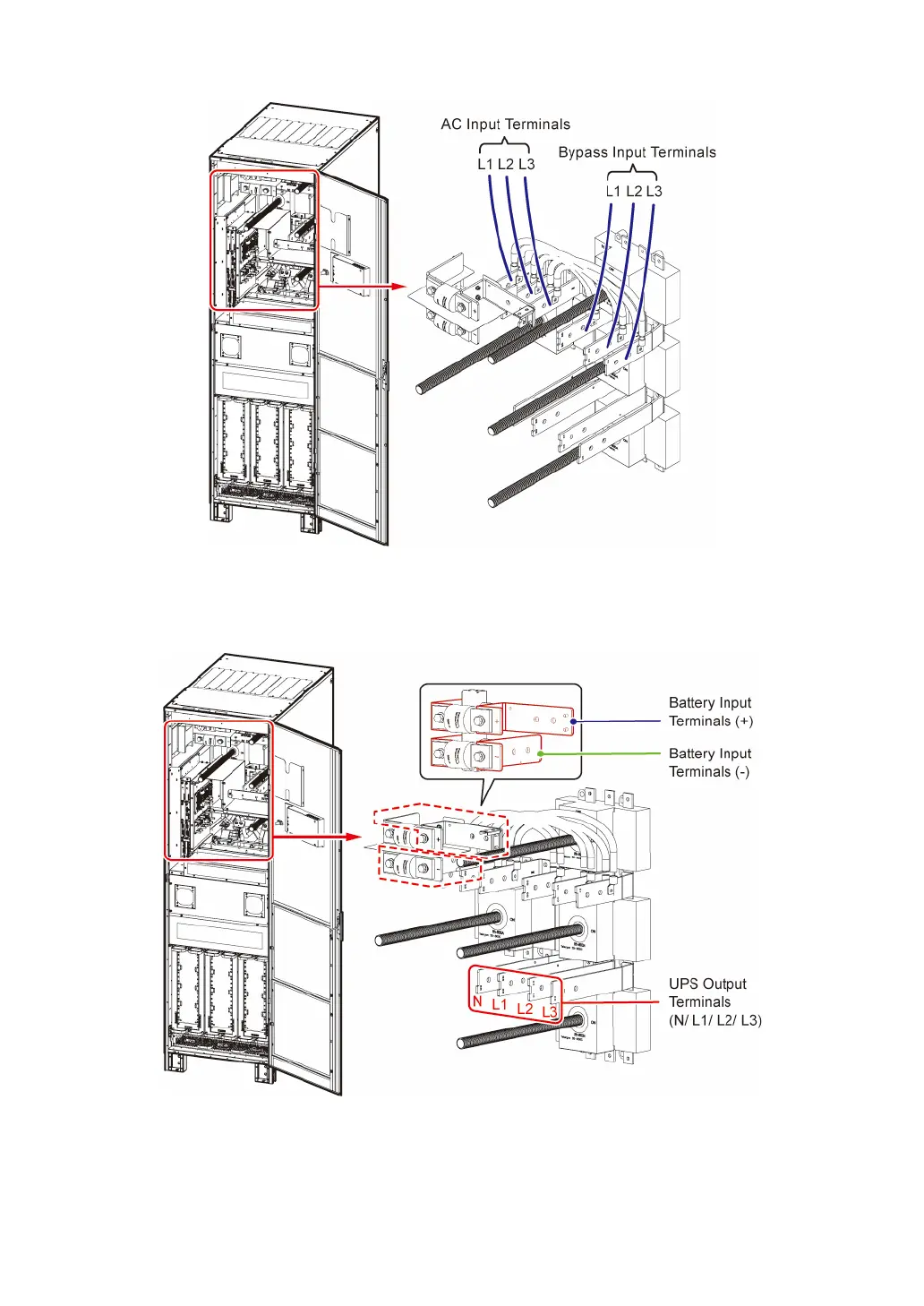 AC Input Terminals

L1 L2 L3

Bypass Input Terminals

L1 L2 L3

Battery Input Terminals (+)

Battery Input Terminals (-)

N L1 L2 L3

UPS Output Terminals (N/ L1/ L2/ L3)