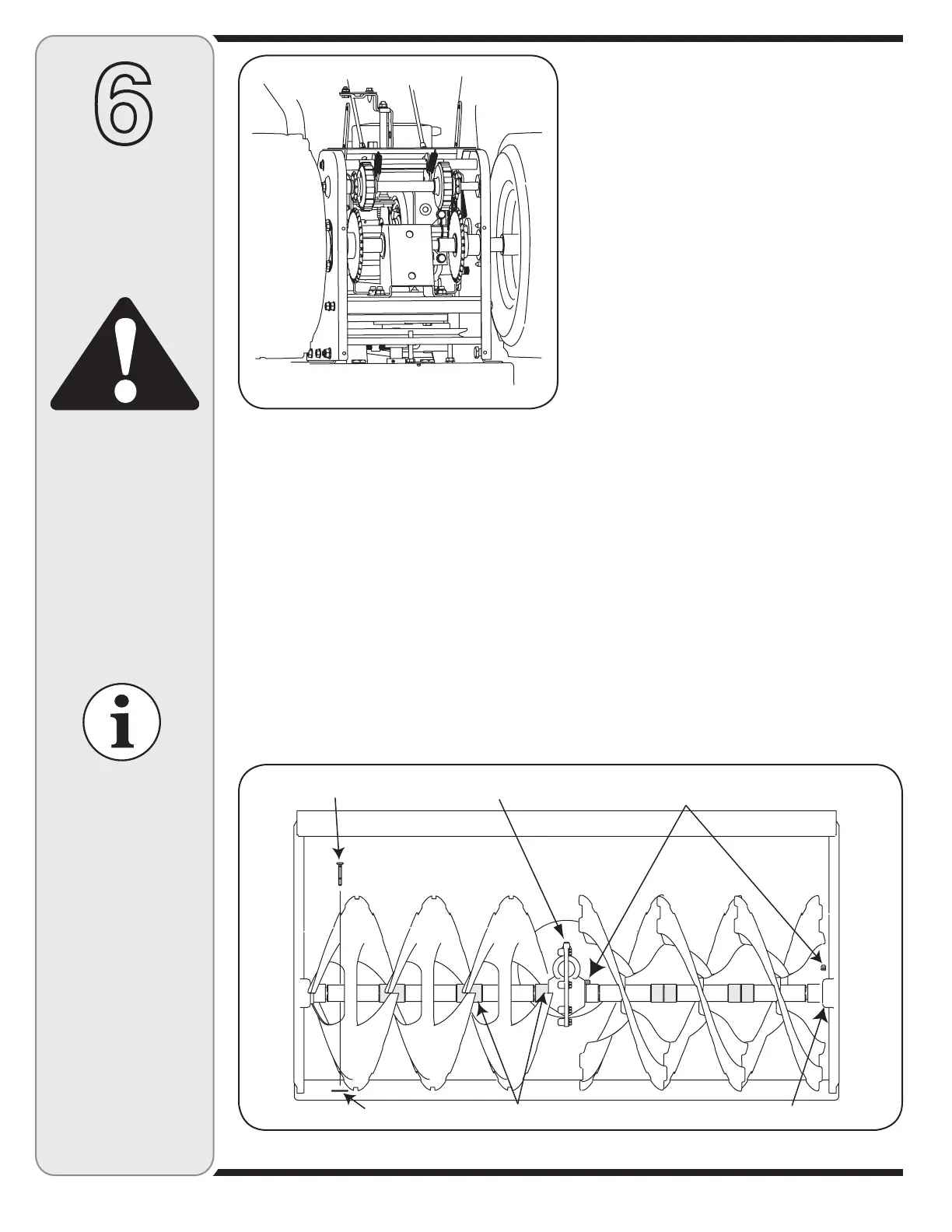 6