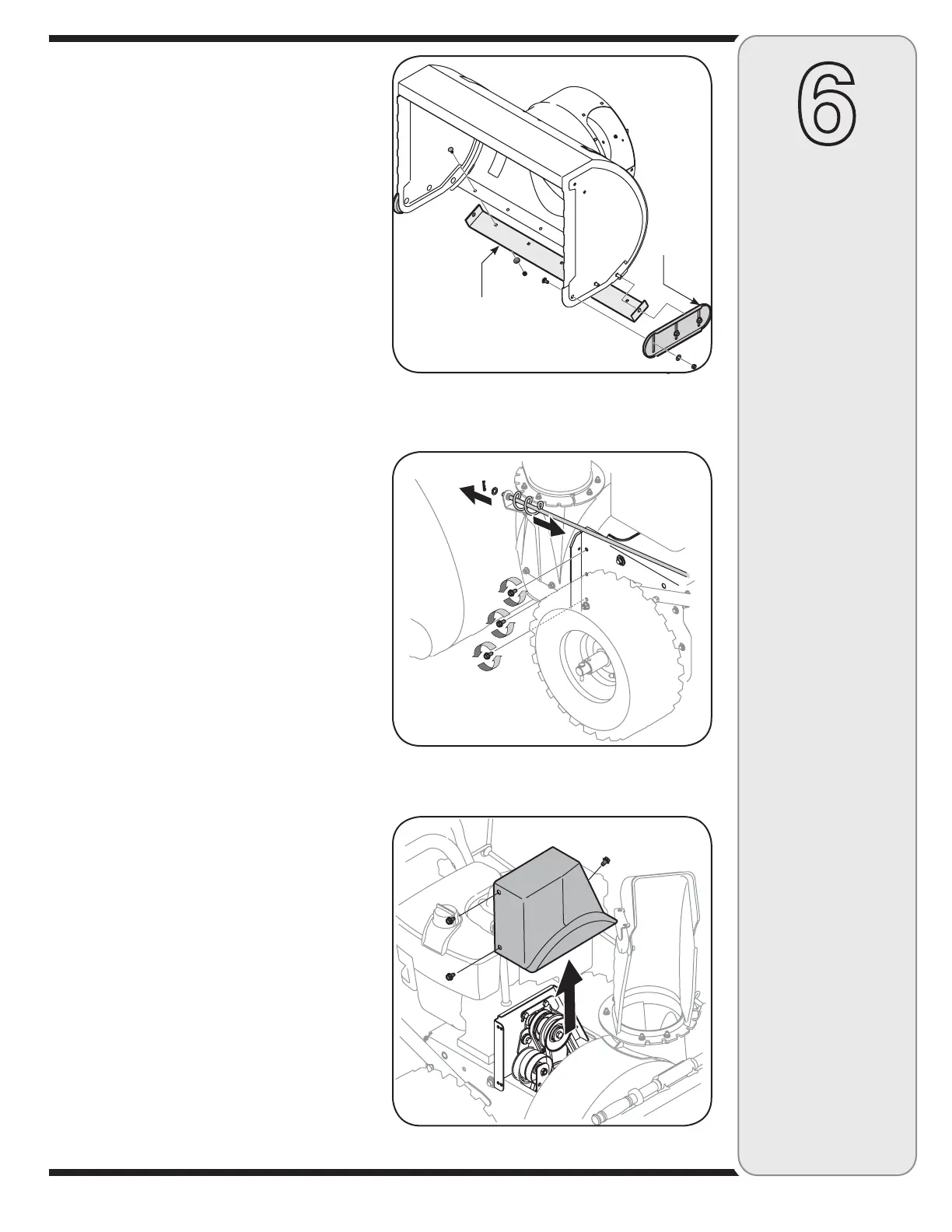 6