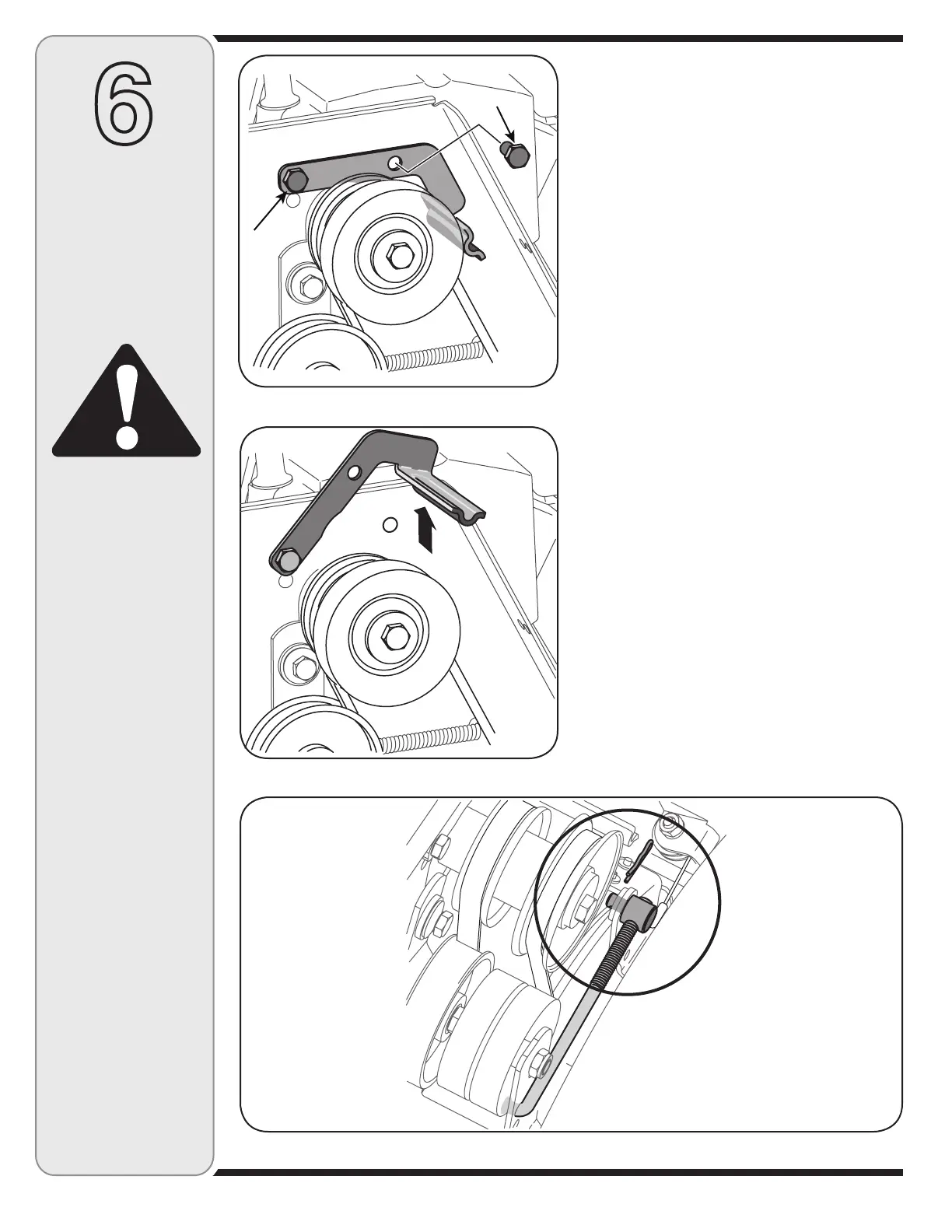 6