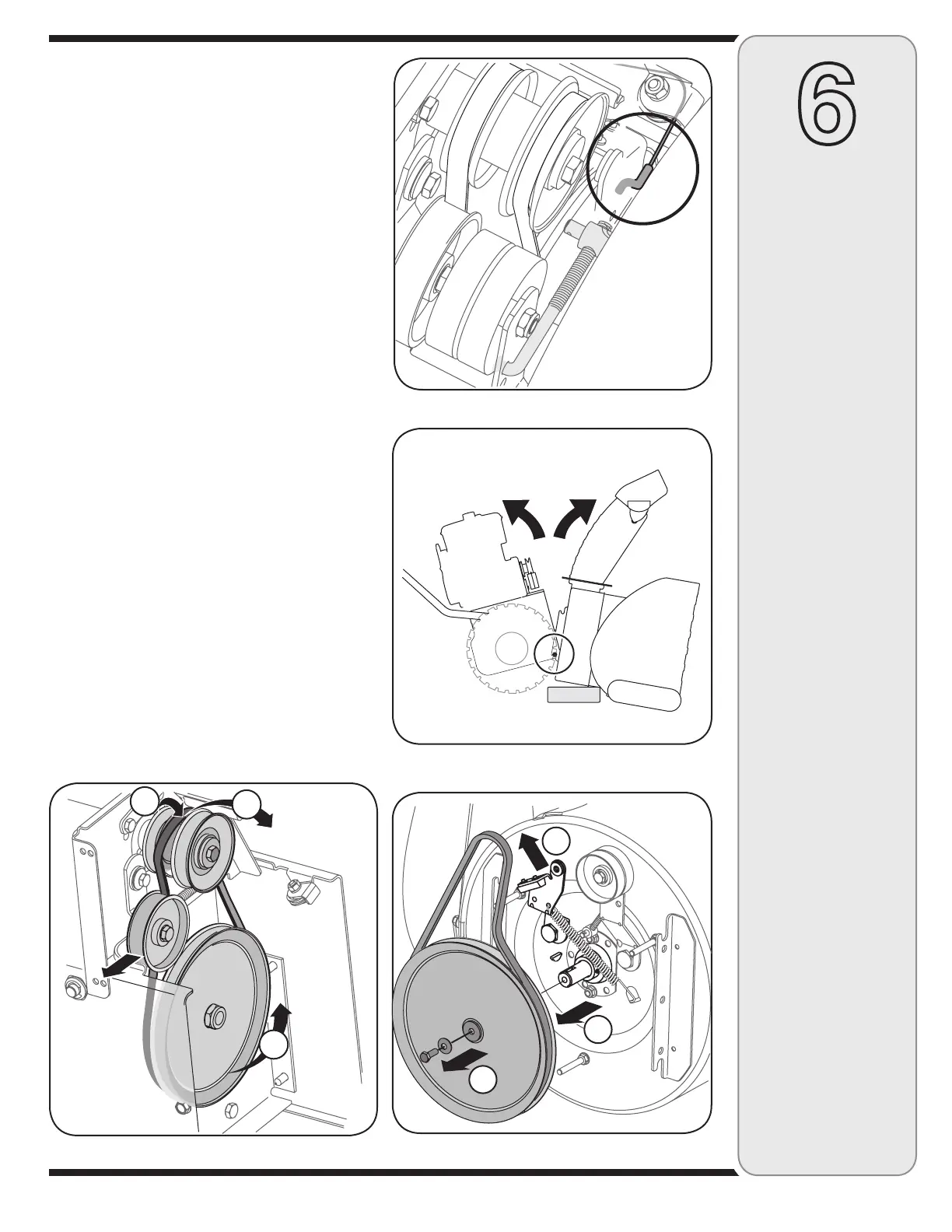 6