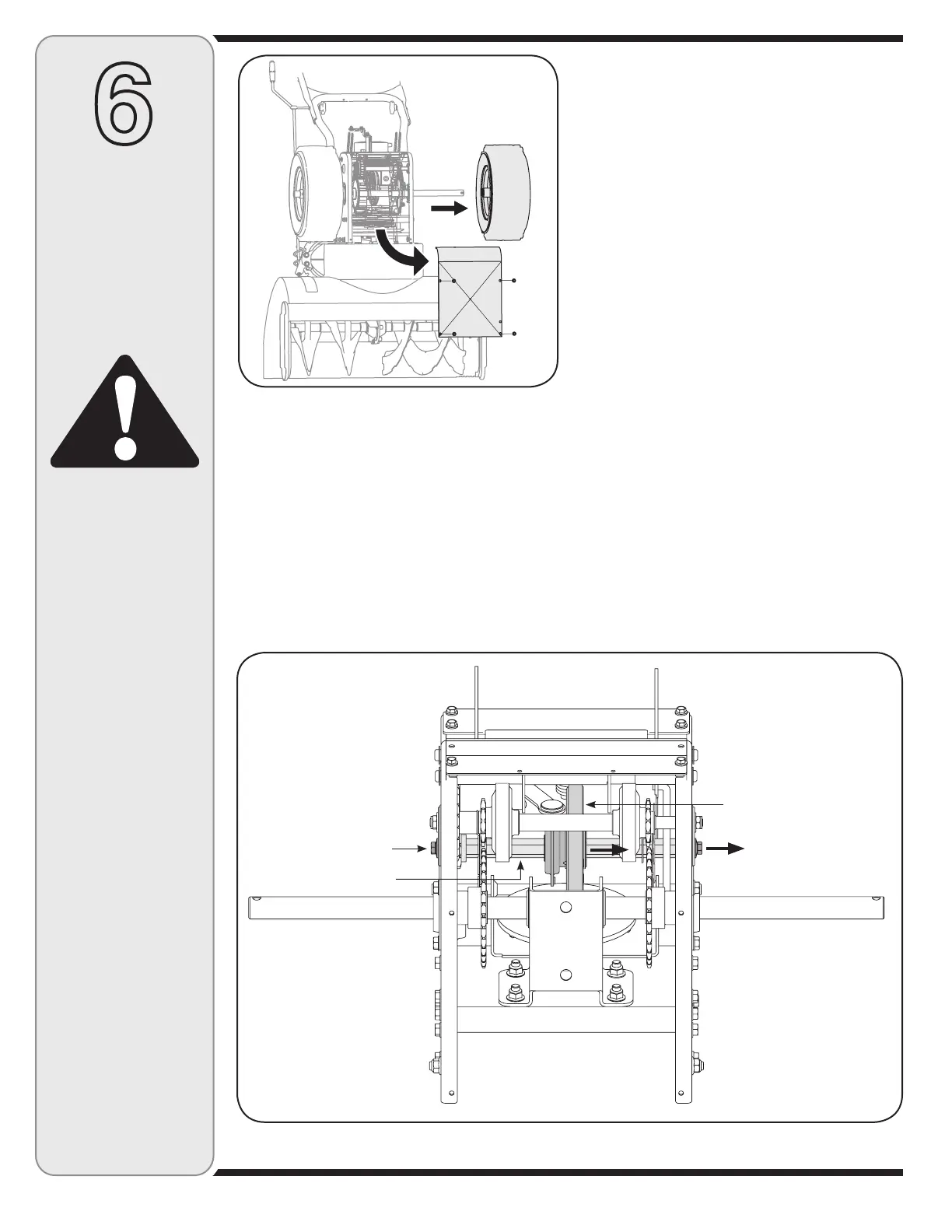 6