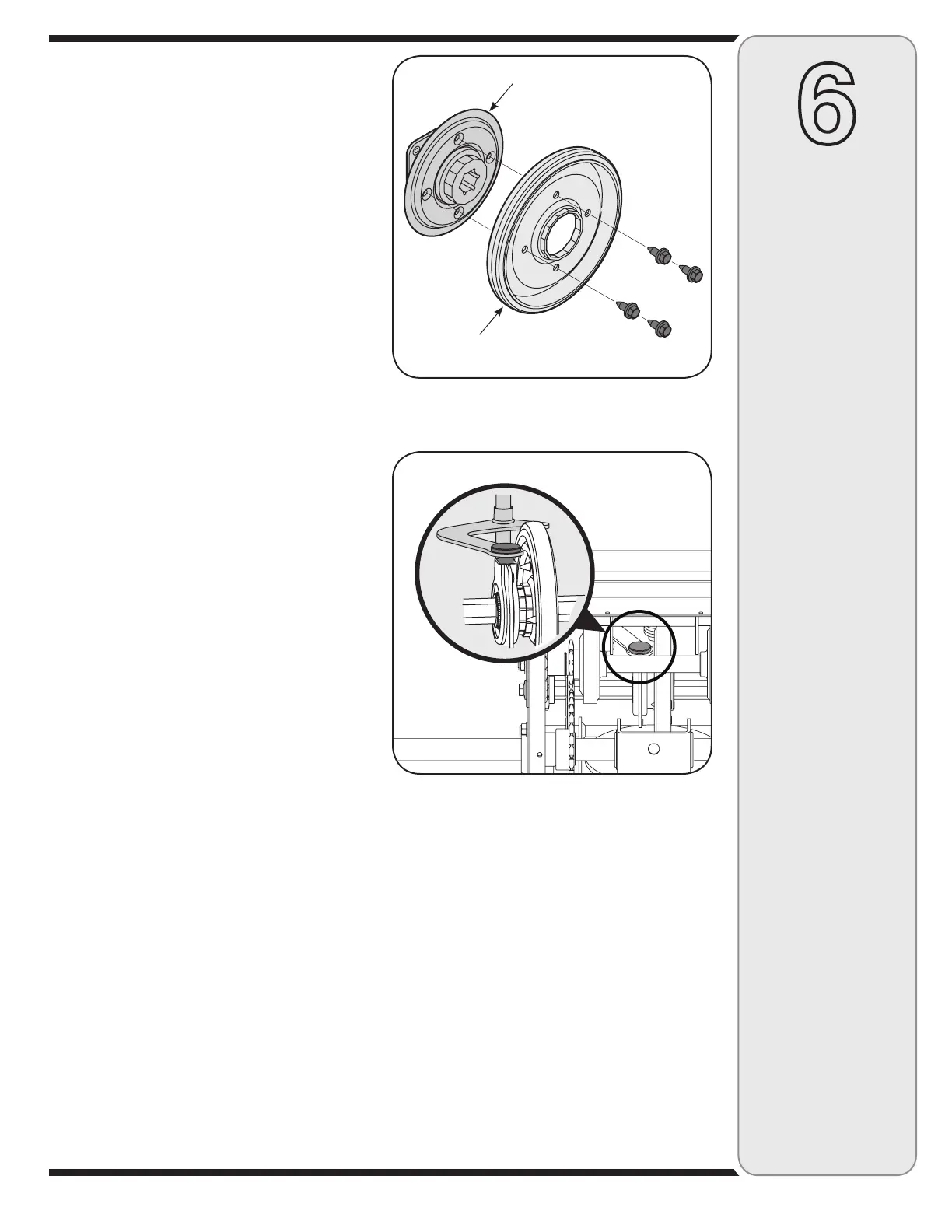 6