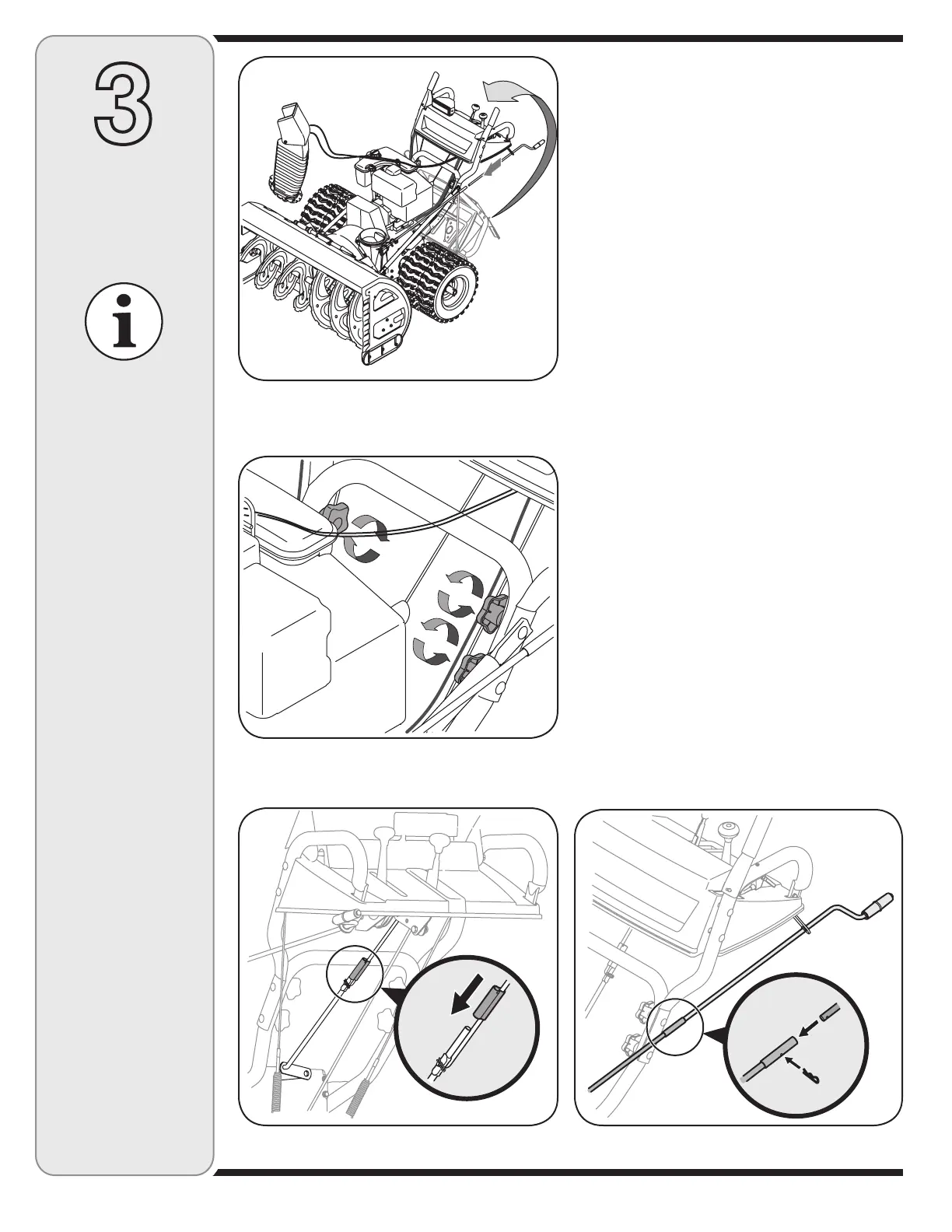 3

i