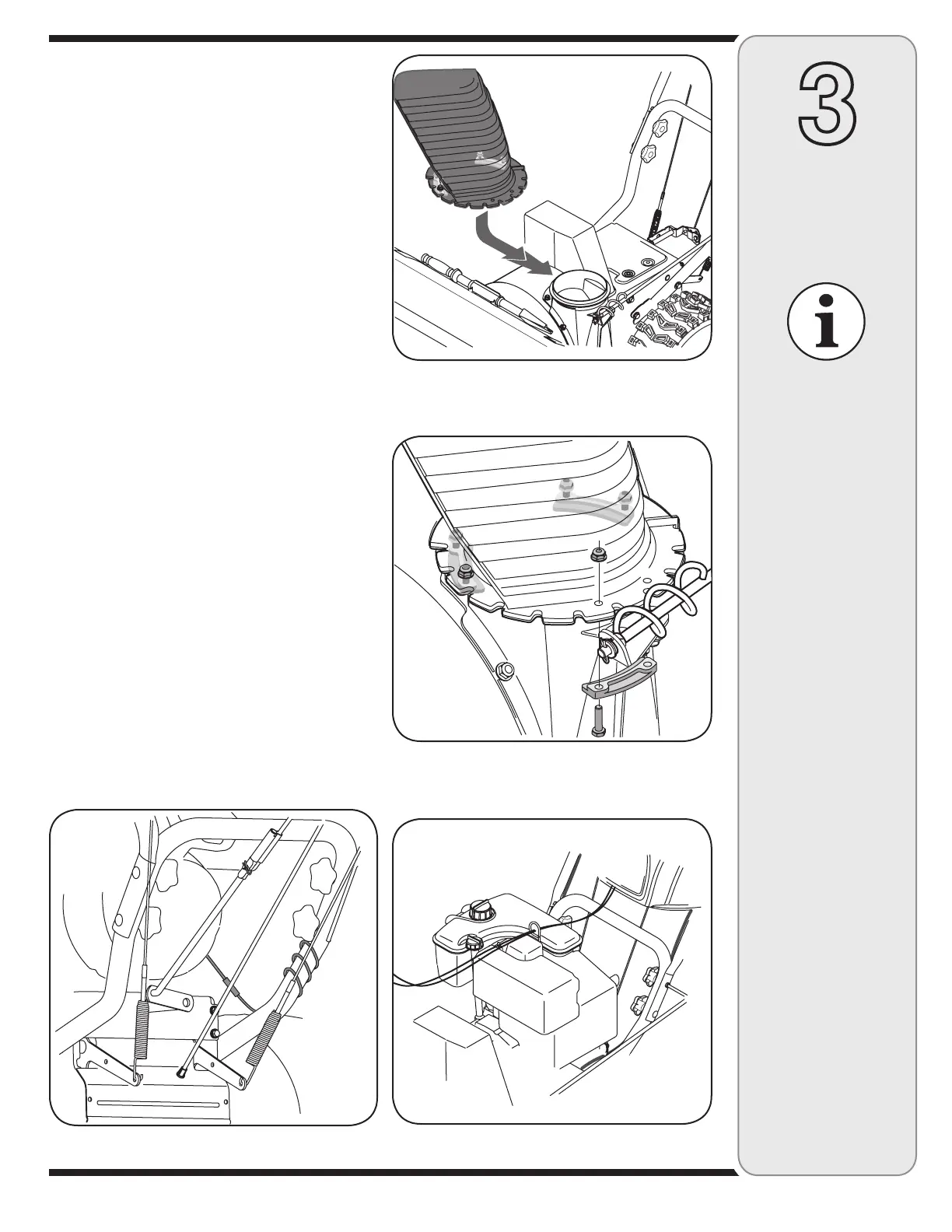 3

i