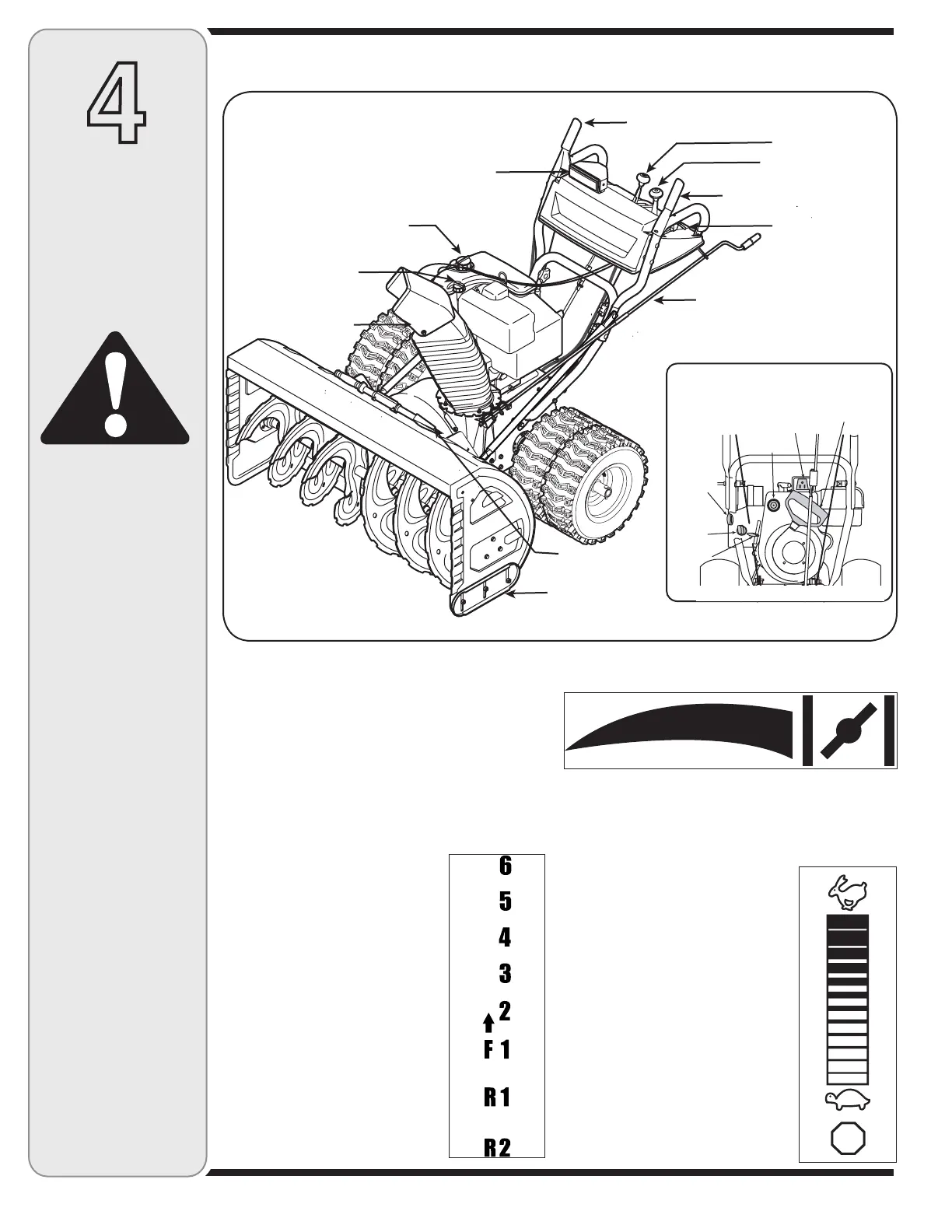 4

6
5
4
3
2
F 1
R 1
R 2