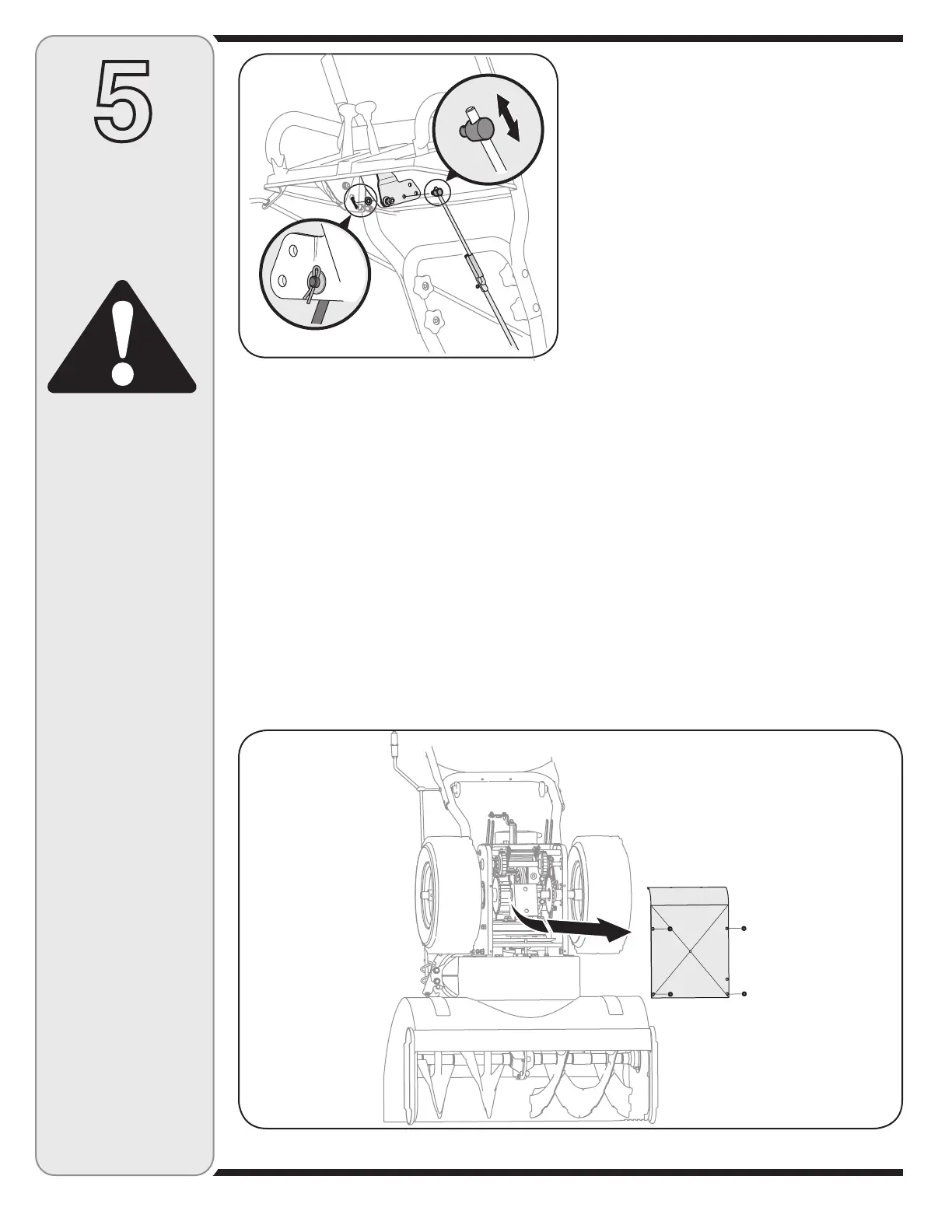 5