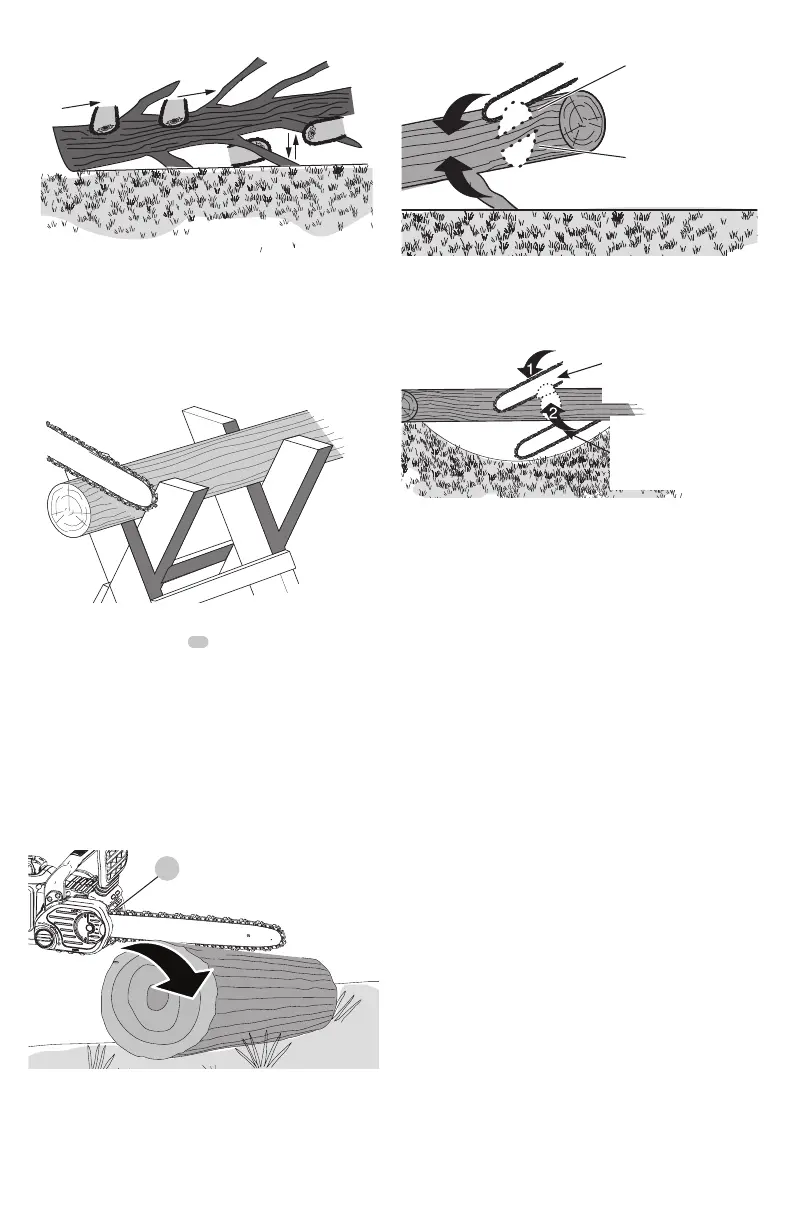 1

2