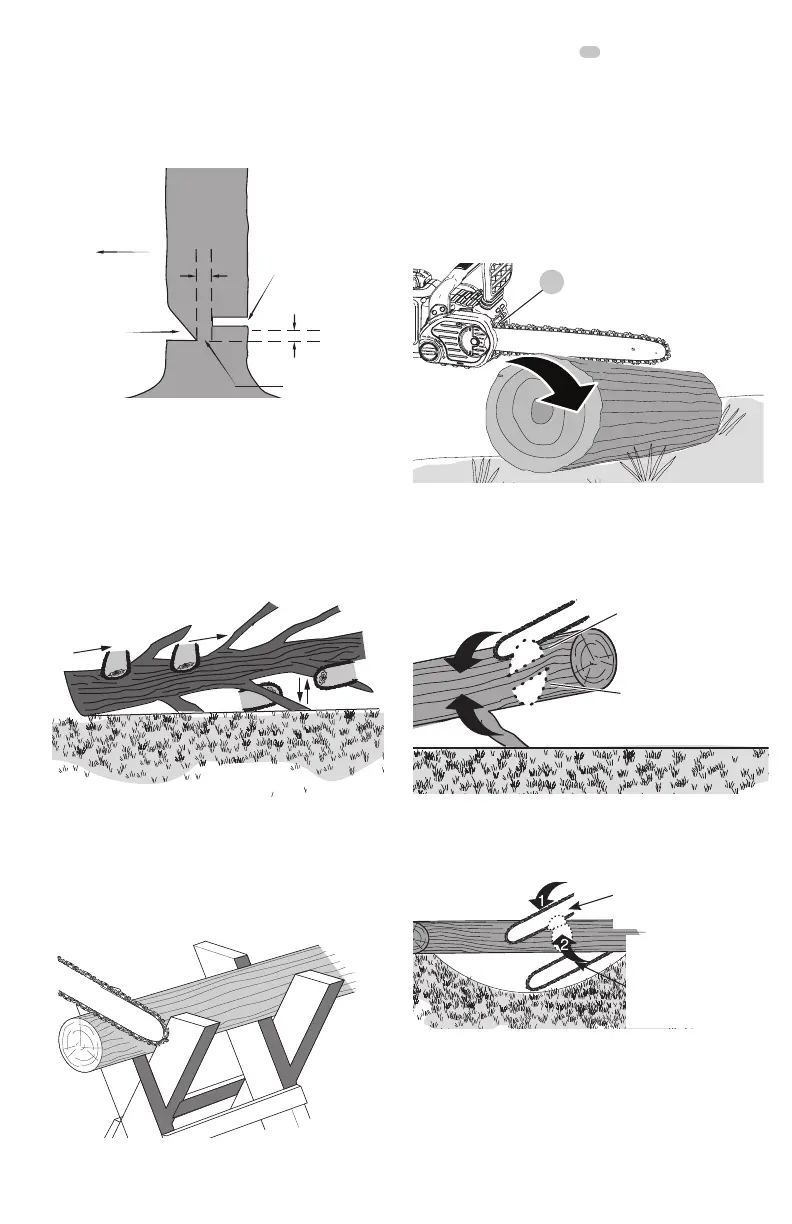 1
2