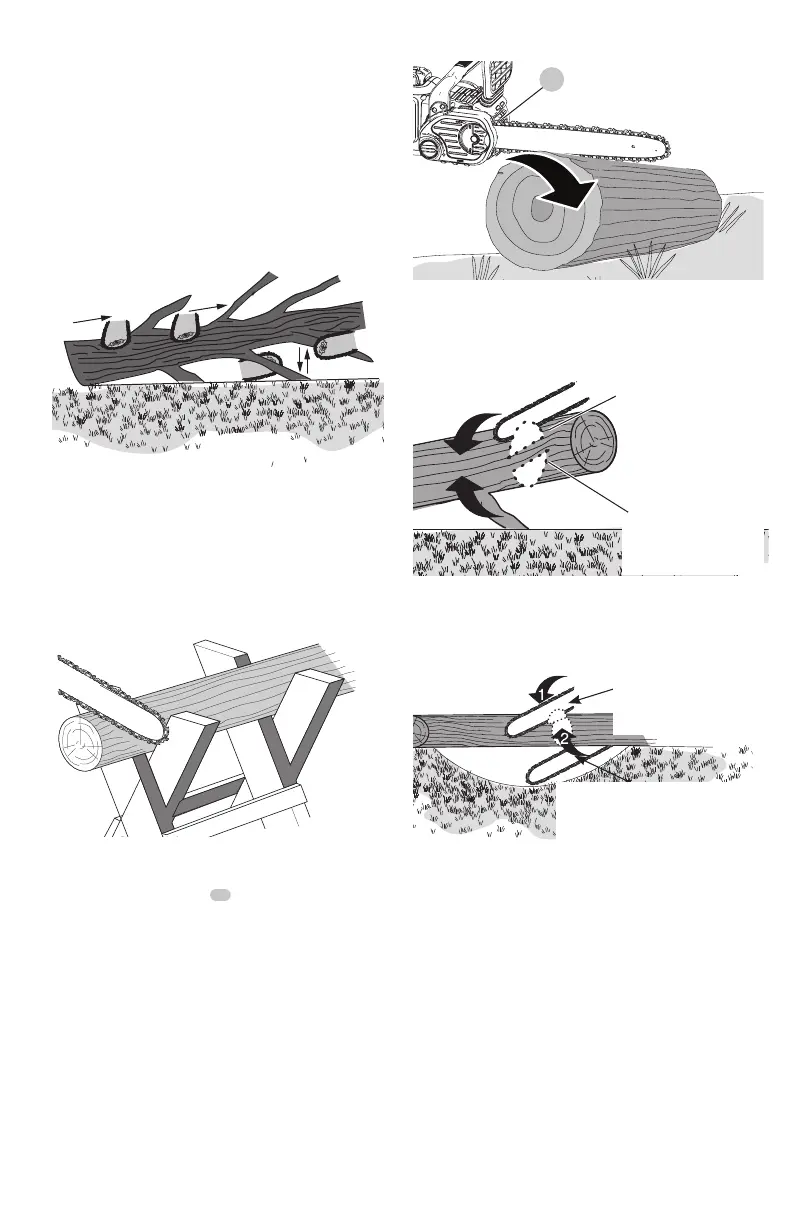 1

2