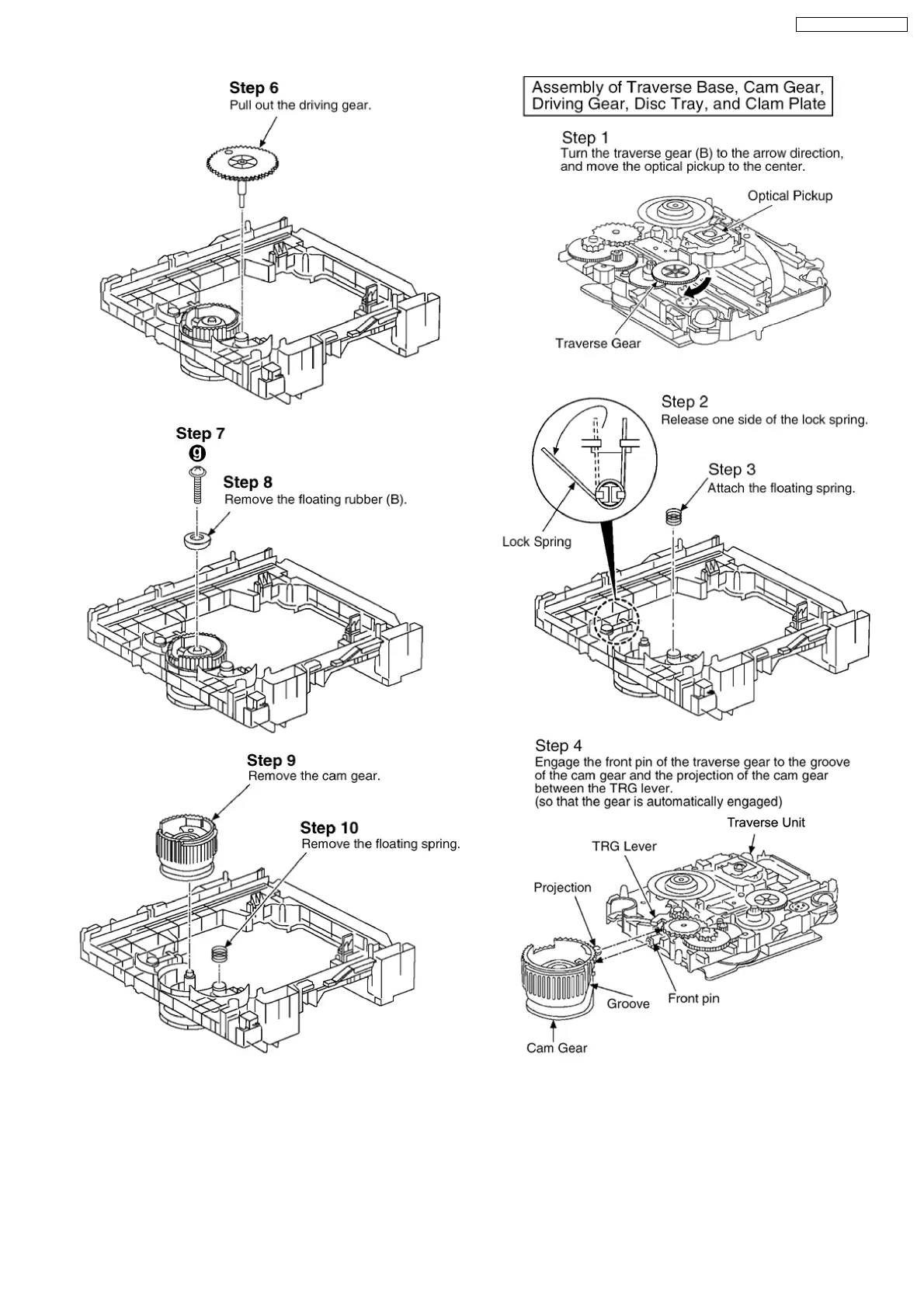 Step 6
Pull out the driving gear.

Step 7
9

Step 8
Remove the floating rubber (B).

Step 9
Remove the cam gear.

Step 10
Remove the floating spring.

Assembly of Traverse Base, Cam Gear, Driving Gear, Disc Tray, and Clam Plate

Step 1
Turn the traverse gear (B) to the arrow direction, and move the optical pickup to the center.

Optical Pickup

Traverse Gear

Step 2
Release one side of the lock spring.

Step 3
Attach the floating spring.

Lock Spring

Step 4
Engage the front pin of the traverse gear to the groove of the cam gear and the projection of the cam gear between the TRG lever.
(so that the gear is automatically engaged)

Traverse Unit

TRG Lever

Projection

Groove

Front pin

Cam Gear