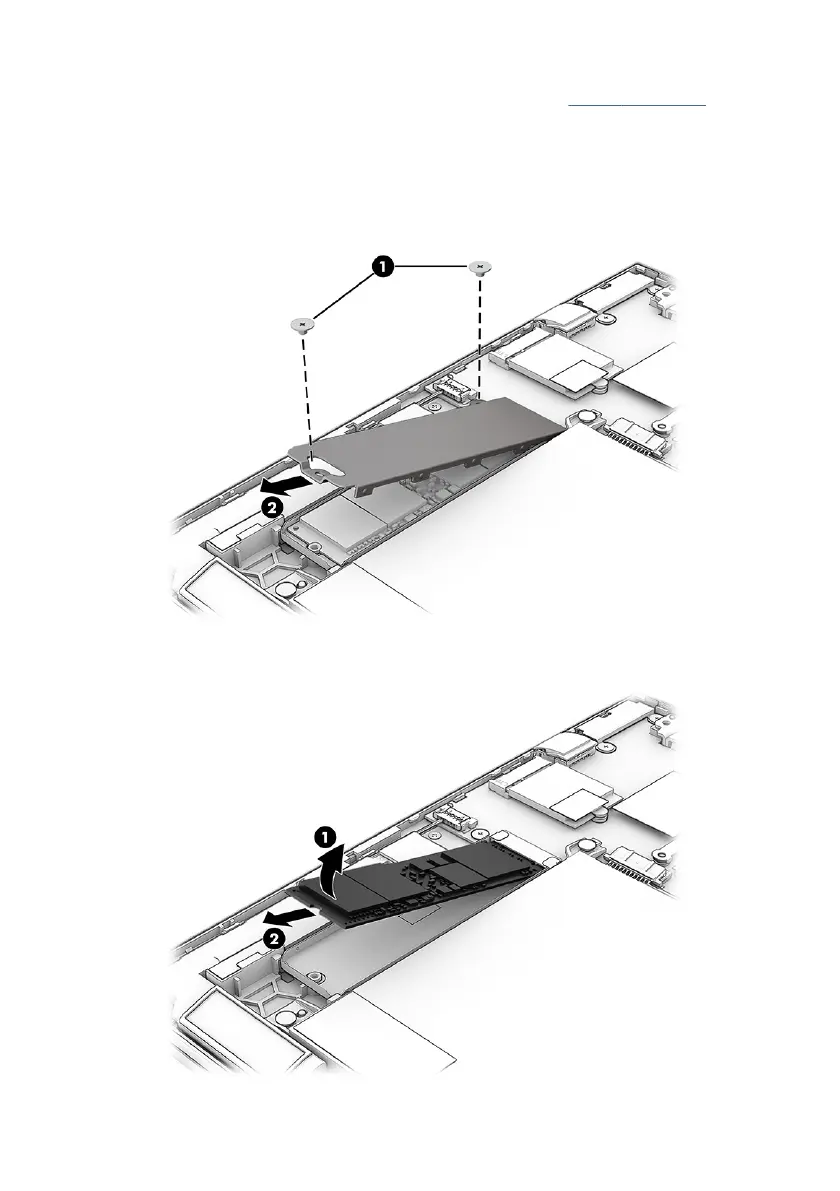 1

2

1

2