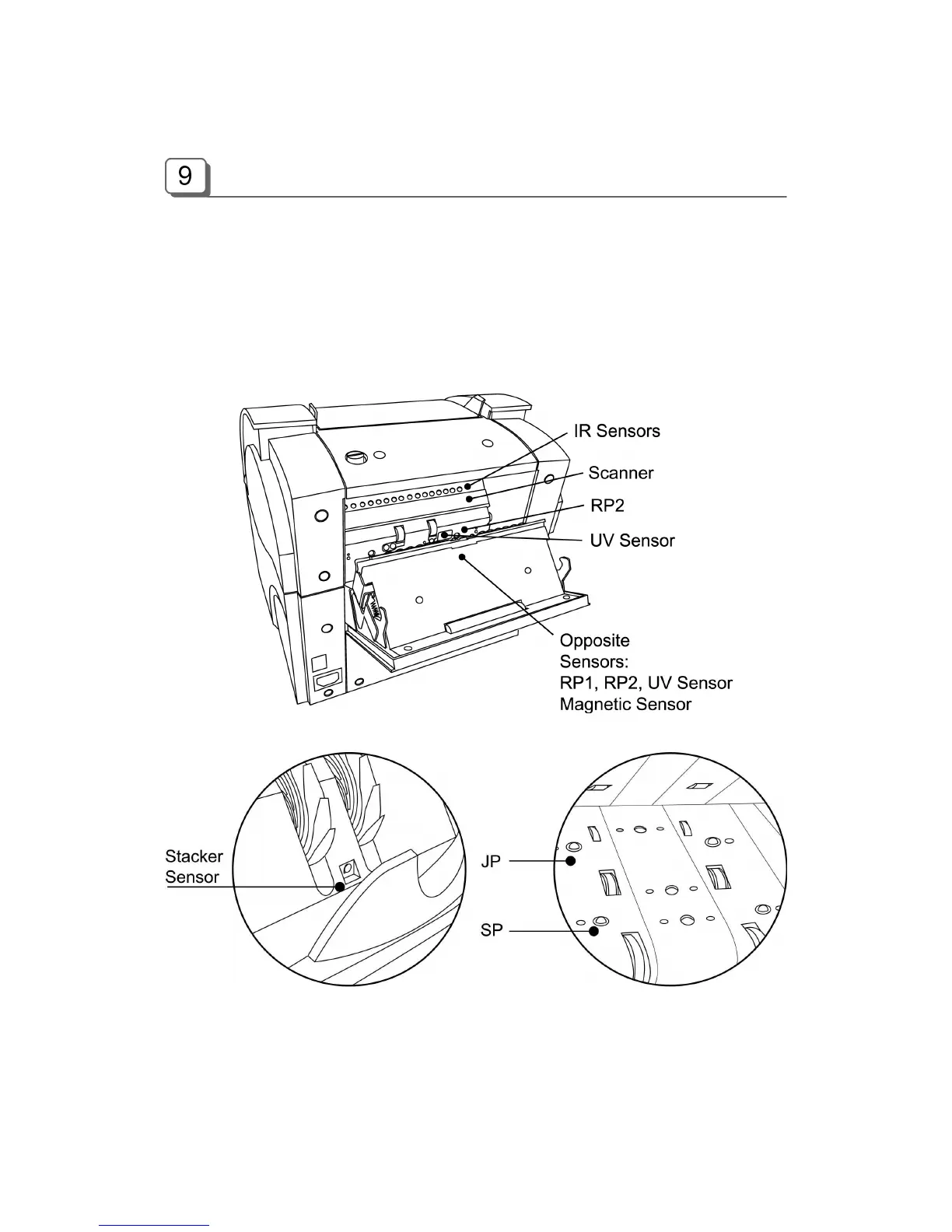 9

IR Sensors
Scanner
RP2
UV Sensor
Opposite Sensors:
RP1, RP2, UV Sensor
Magnetic Sensor

Stacker Sensor

JP

SP