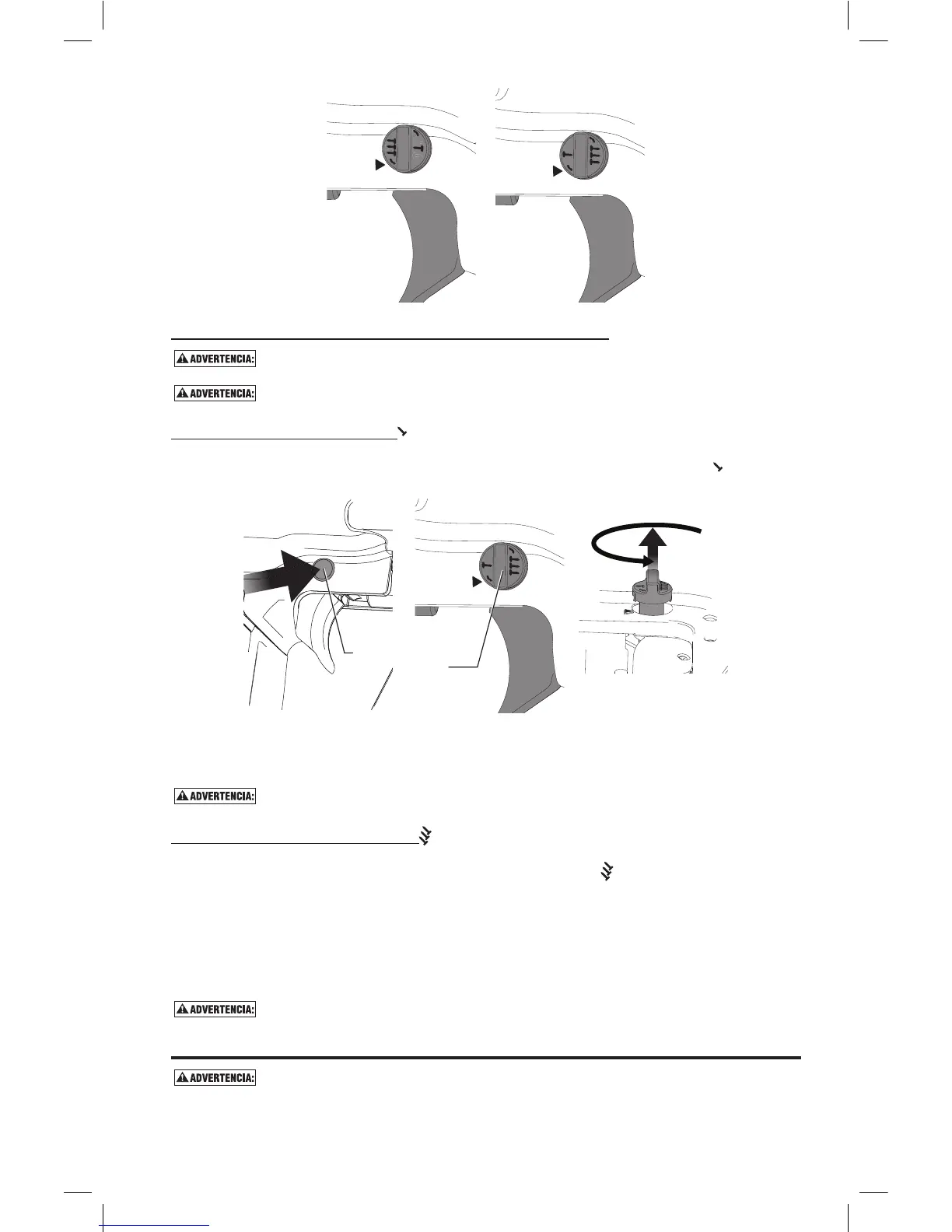 ADVERTENCIA:

ADVERTENCIA:

ADVERTENCIA:

ADVERTENCIA:

ADVERTENCIA: