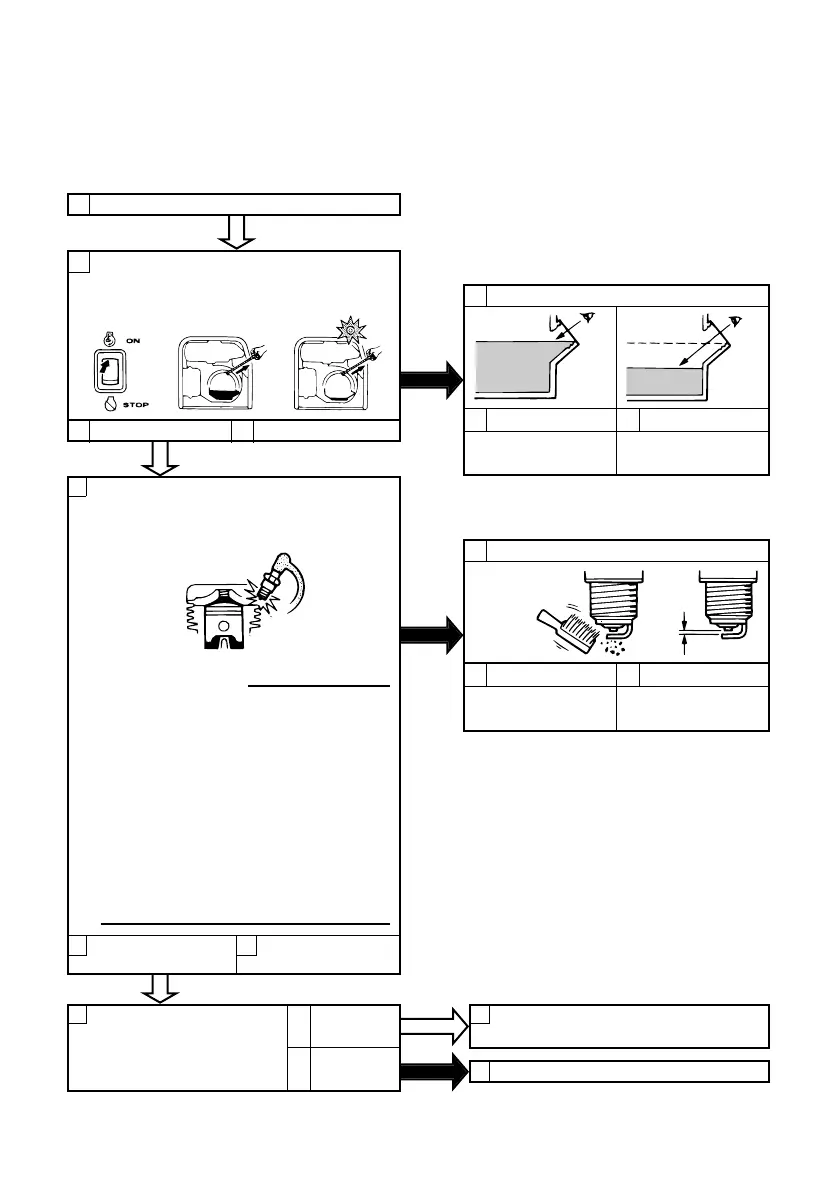 ON

STOP