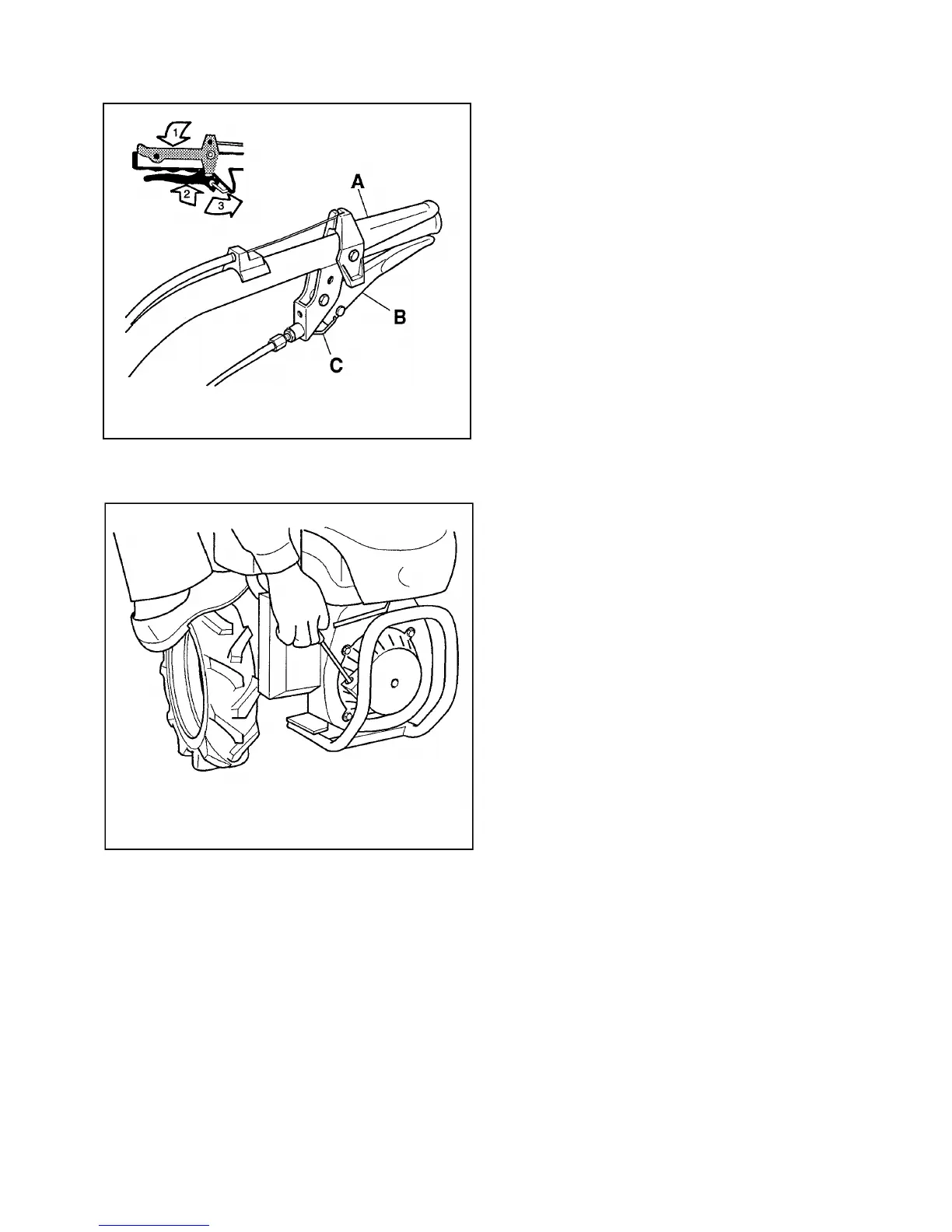 1
2
3
A
B
C