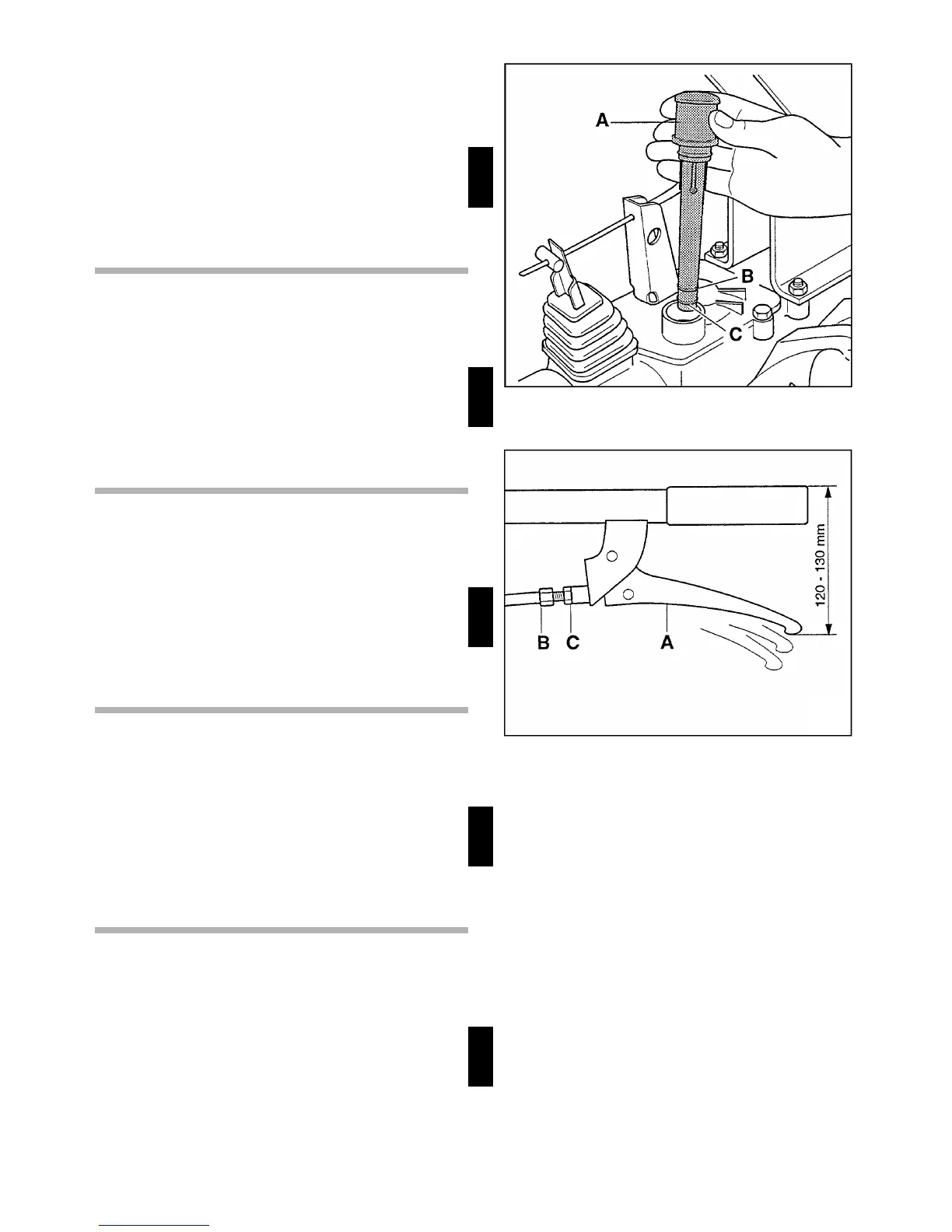 A

B

C

120 - 130 mm

B C A