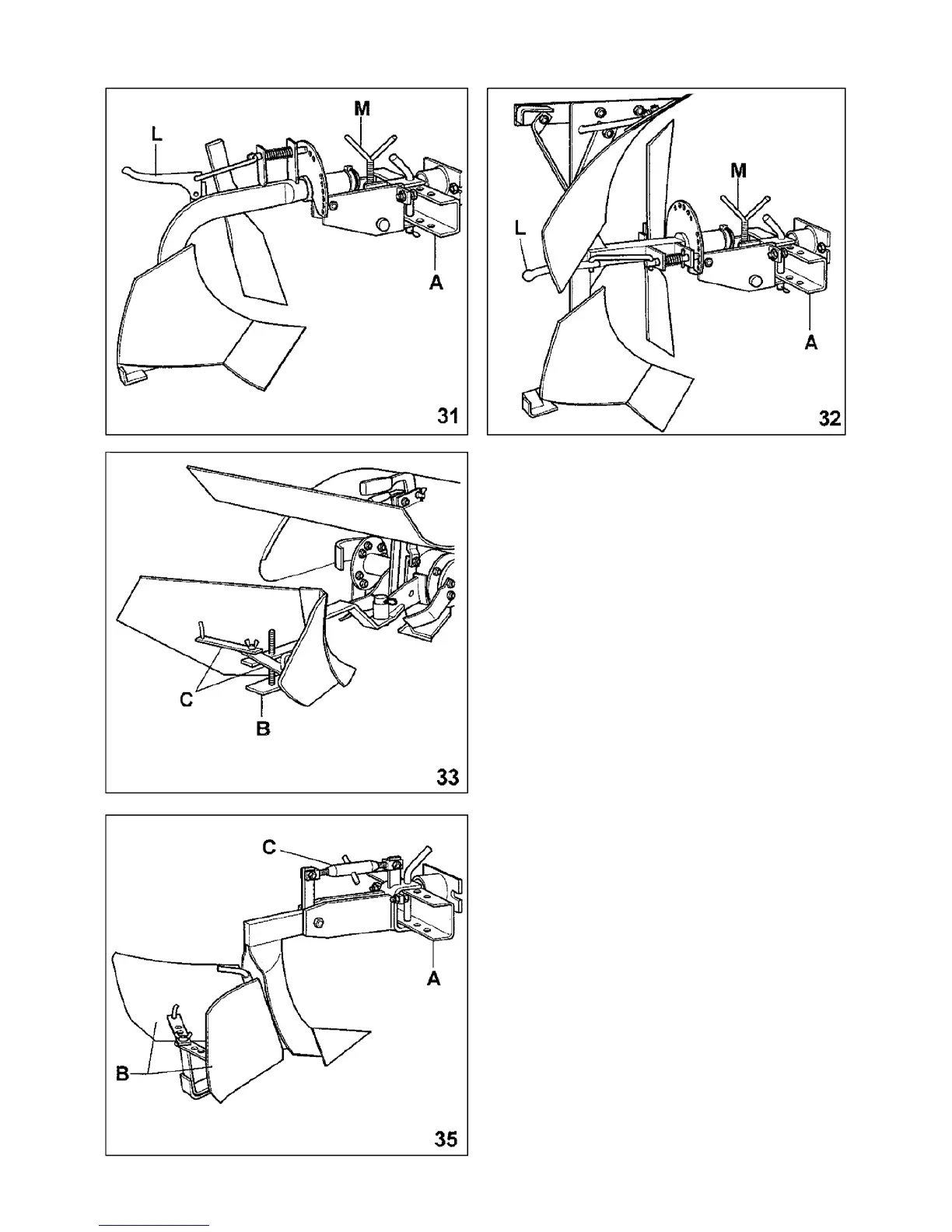 L
M
A
31

M
L
A
32

C
B
33

C
A
B
35