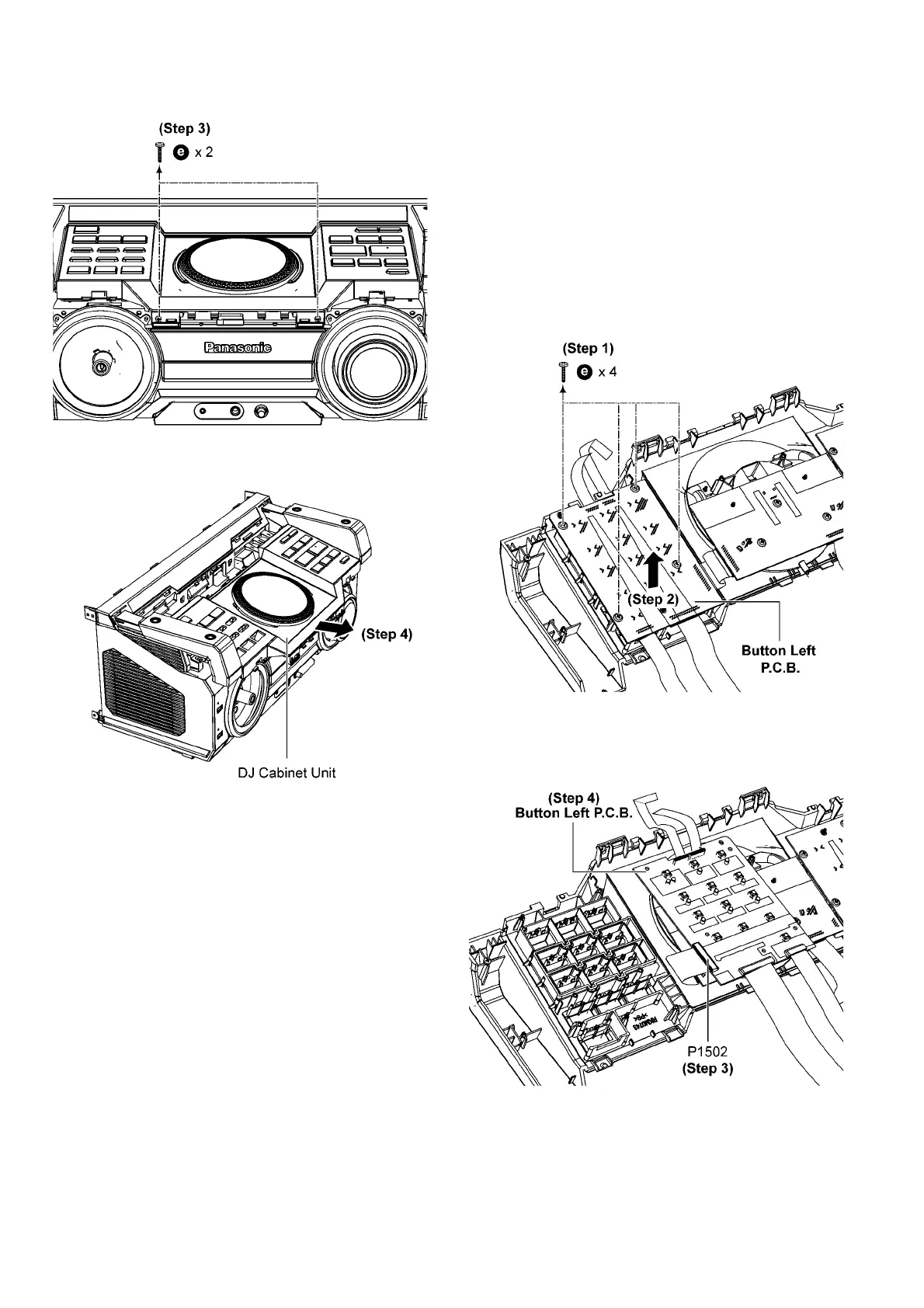 (Step 3)
e x 2

Panasonic

(Step 4)

DJ Cabinet Unit

(Step 1)
e x 4

(Step 2)

Button Left P.C.B.

(Step 4)
Button Left P.C.B.

P1502
(Step 3)