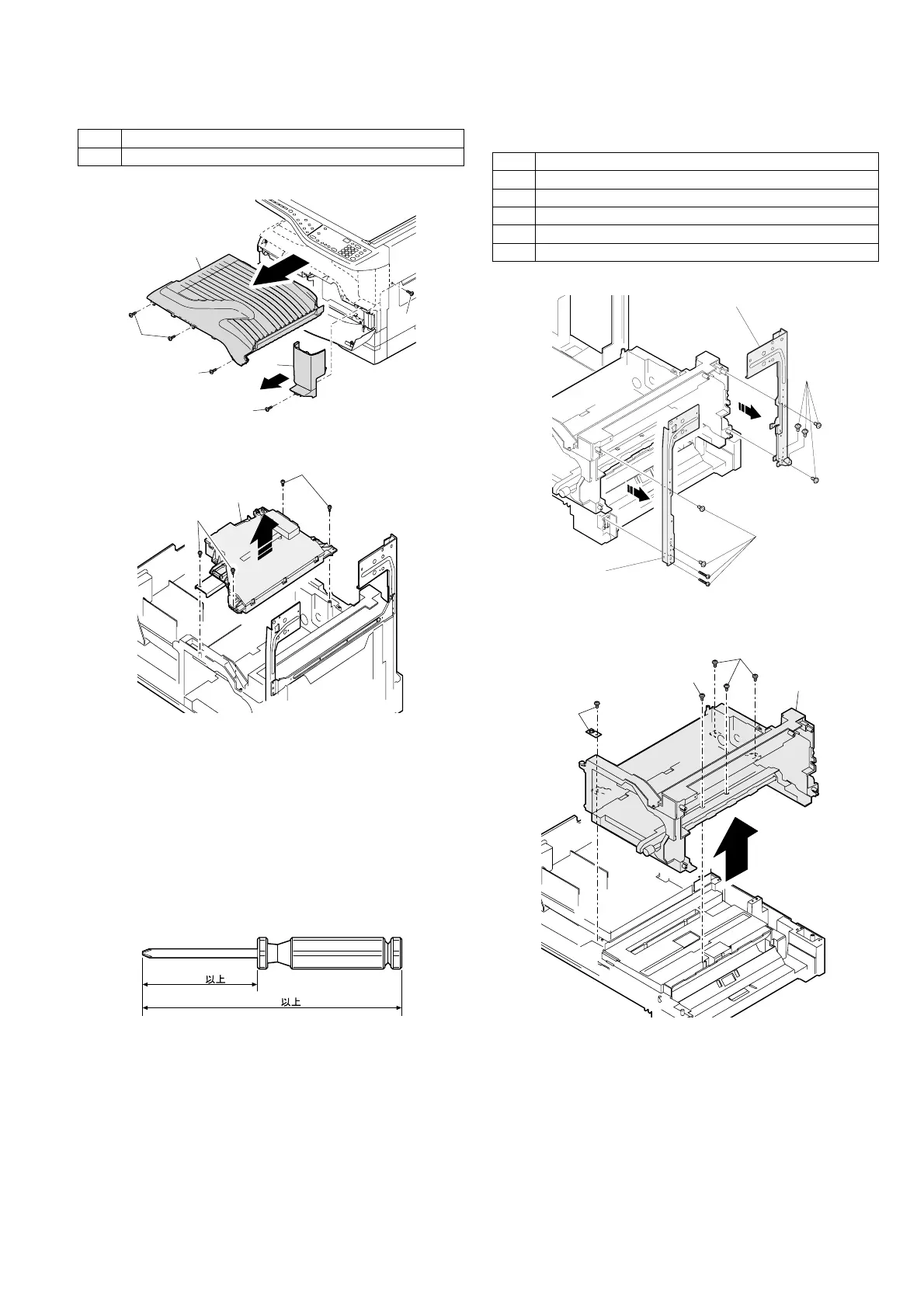 以上

以上