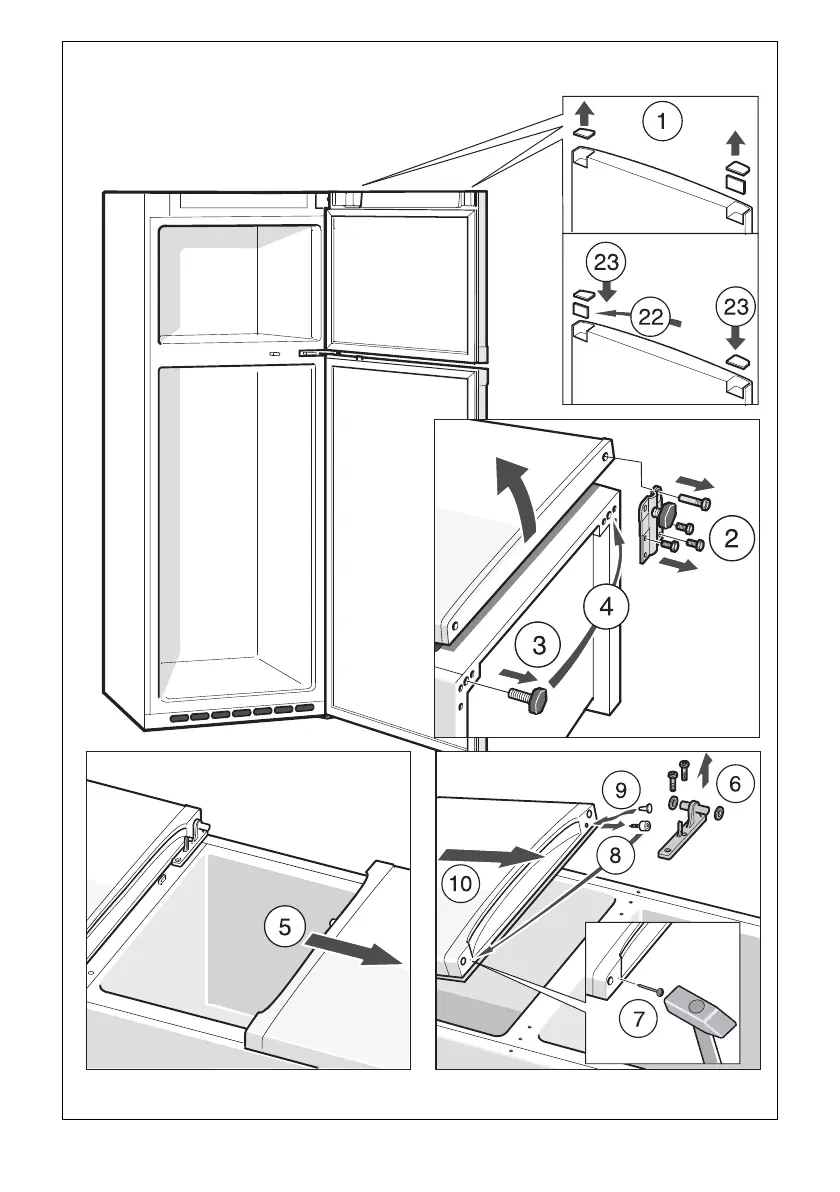 1

23
22
23

2
4
3

5

9
6
8
10
7