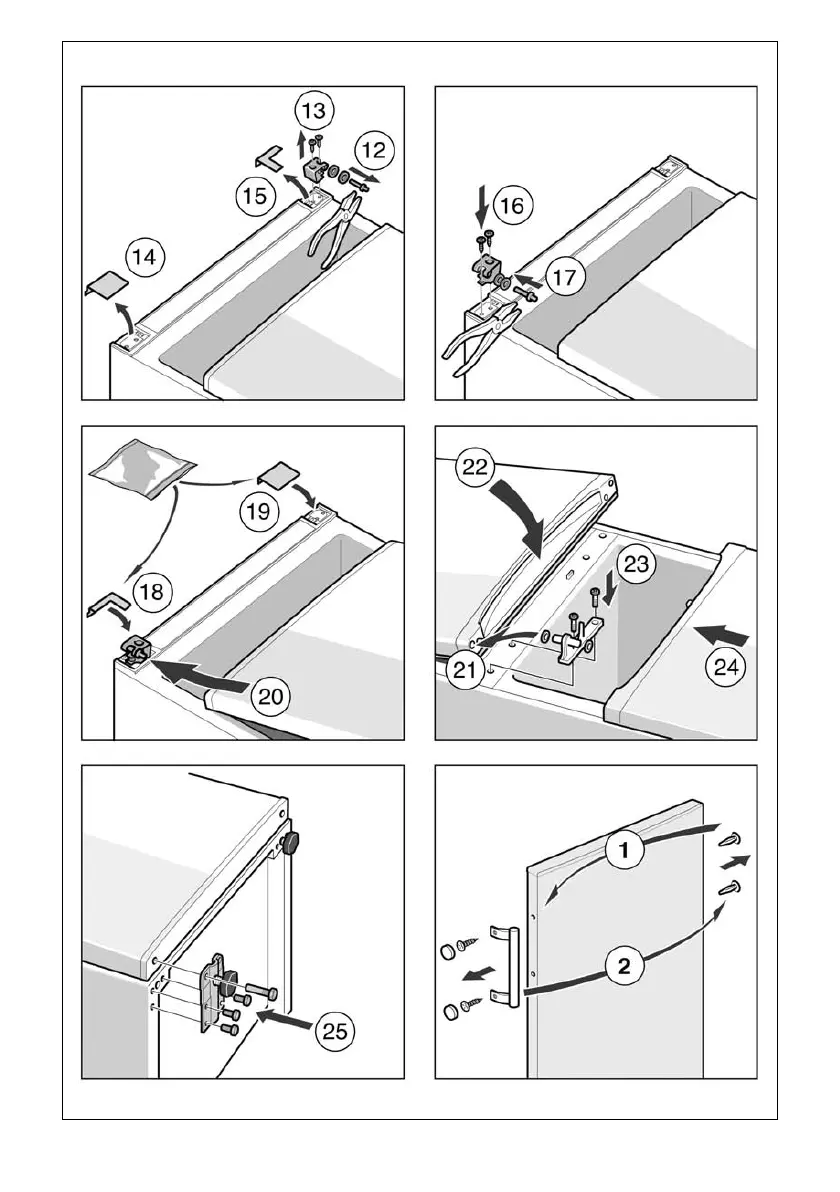 13
12
15
14

16
17

19
18
20

22
23
21
24

25

1
2