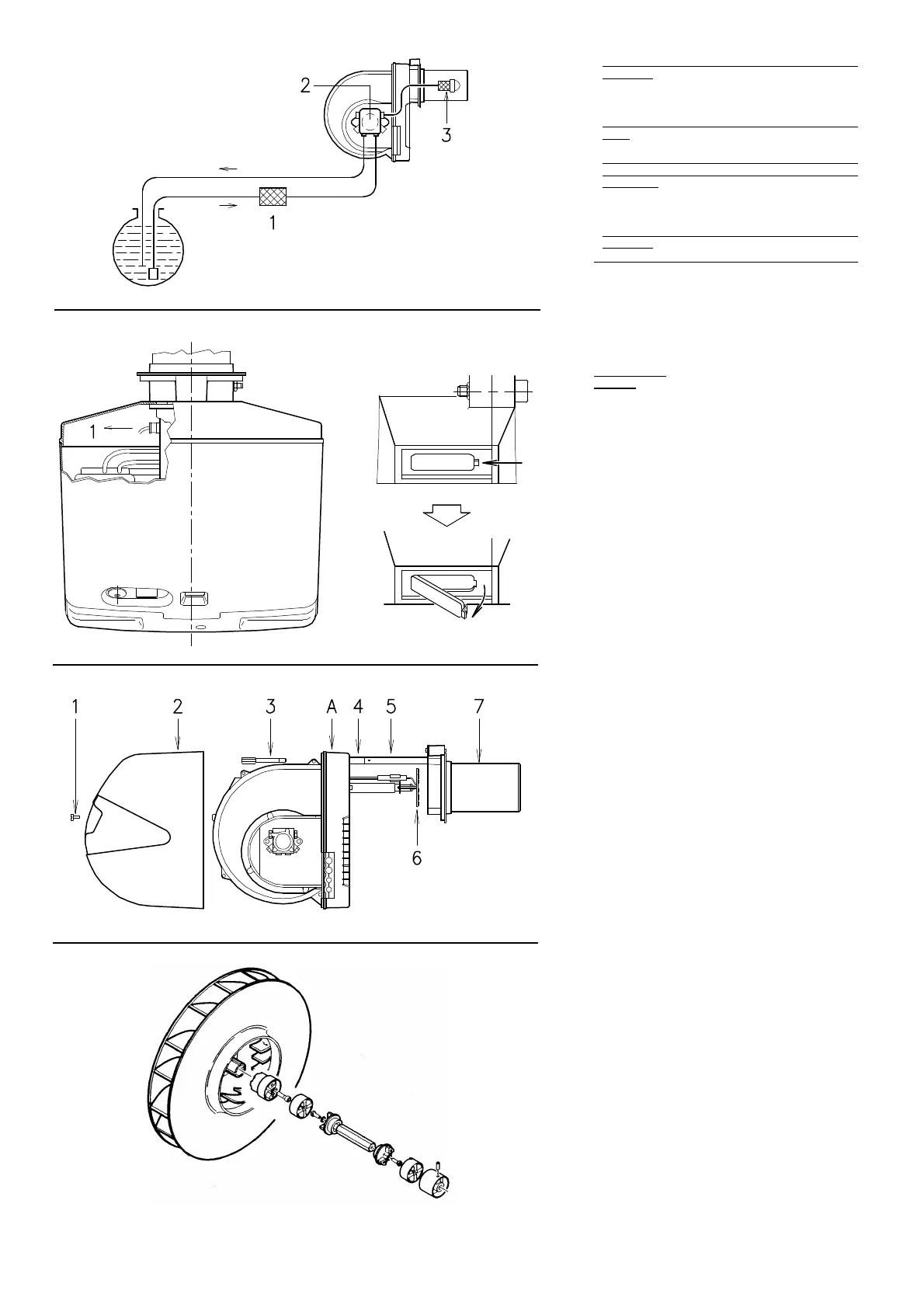 2

3

1

1

1

2

3

A

4

5

7

6