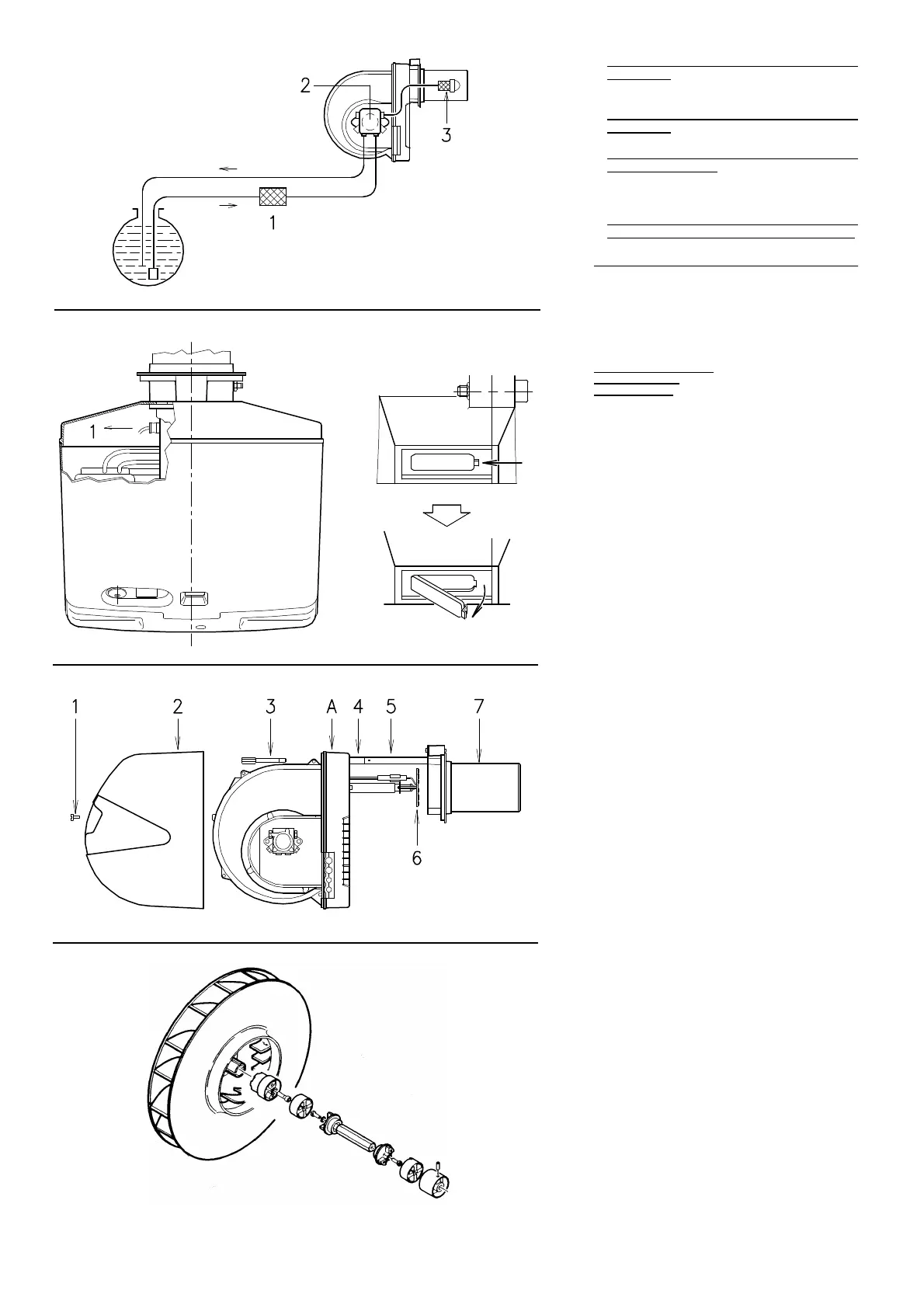 2

3

1

1

1 2 3 A 4 5 7

6