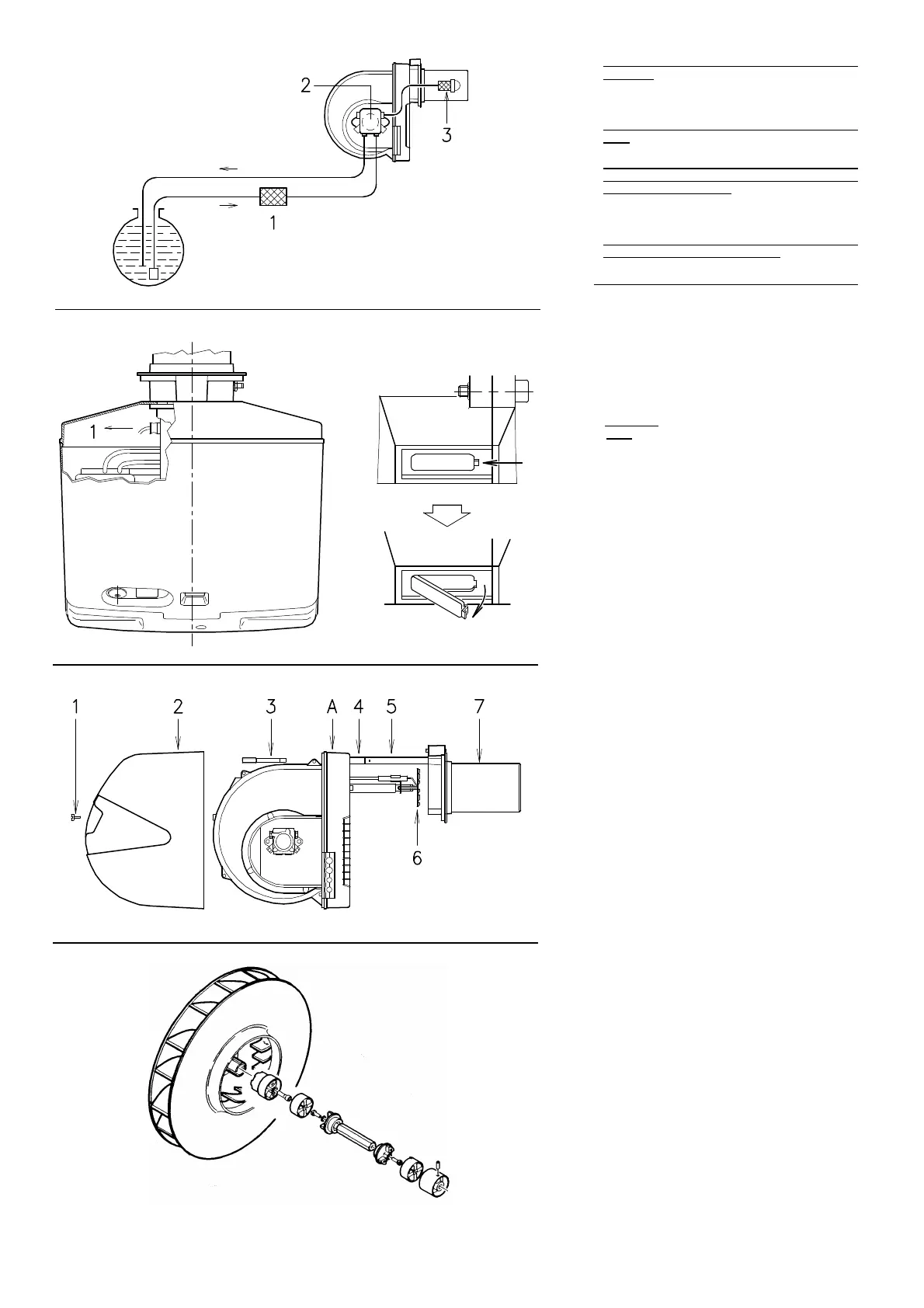 2

3

1

1

1 2 3 A 4 5 7

6