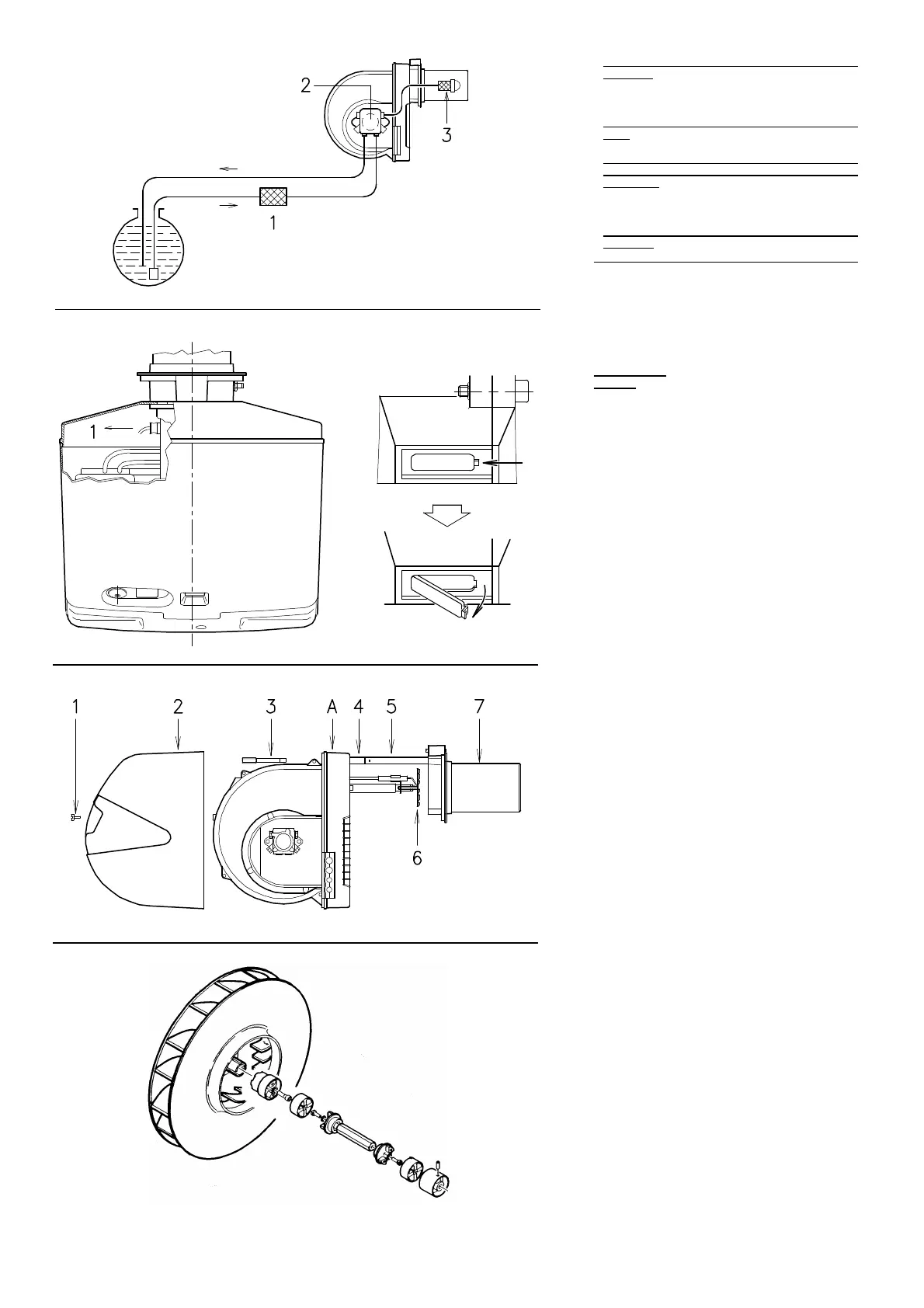 2

3

1

1

1 2 3 A 4 5 7

6