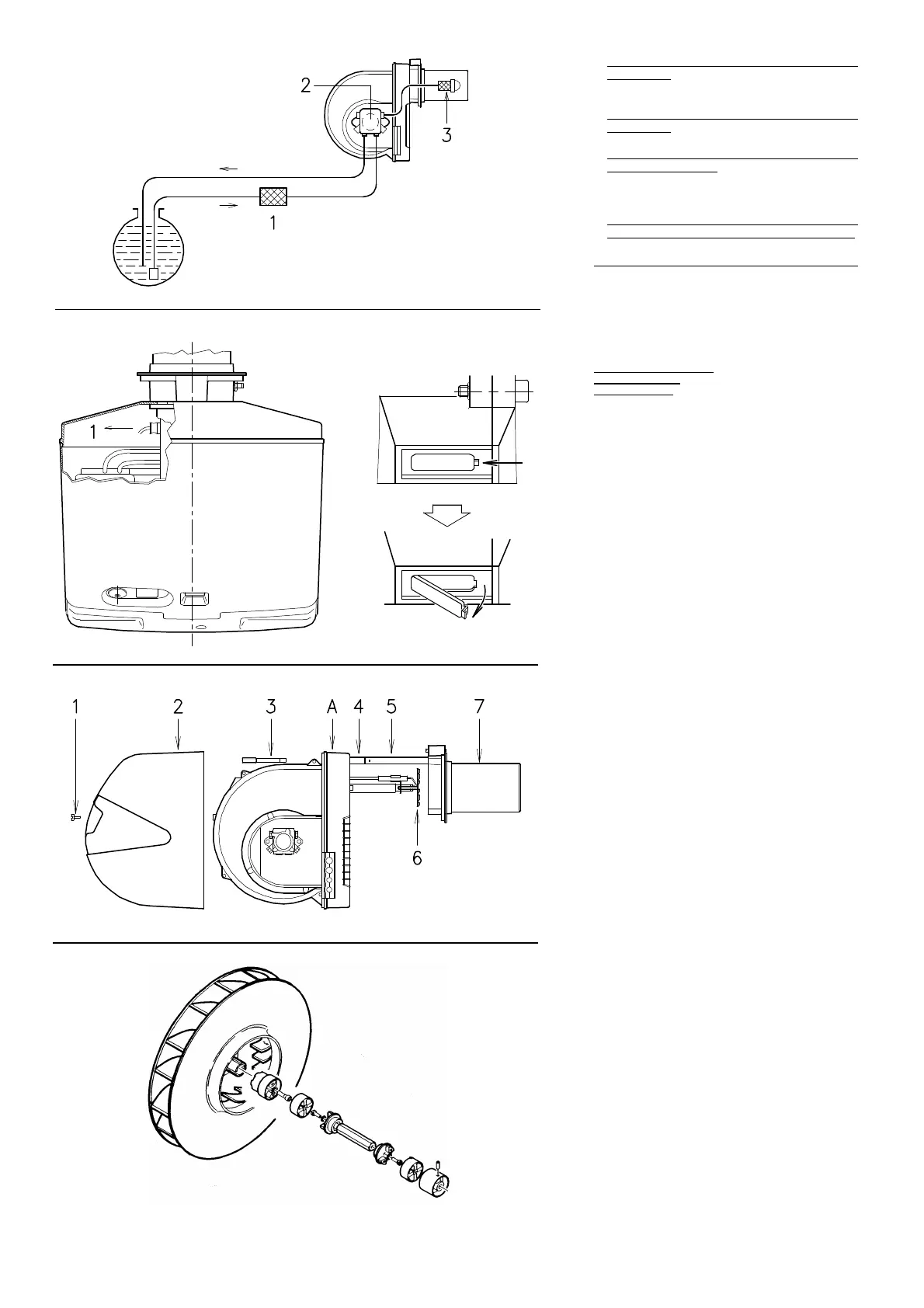 2

3

1

1

1

2

3

A

4

5

7

6