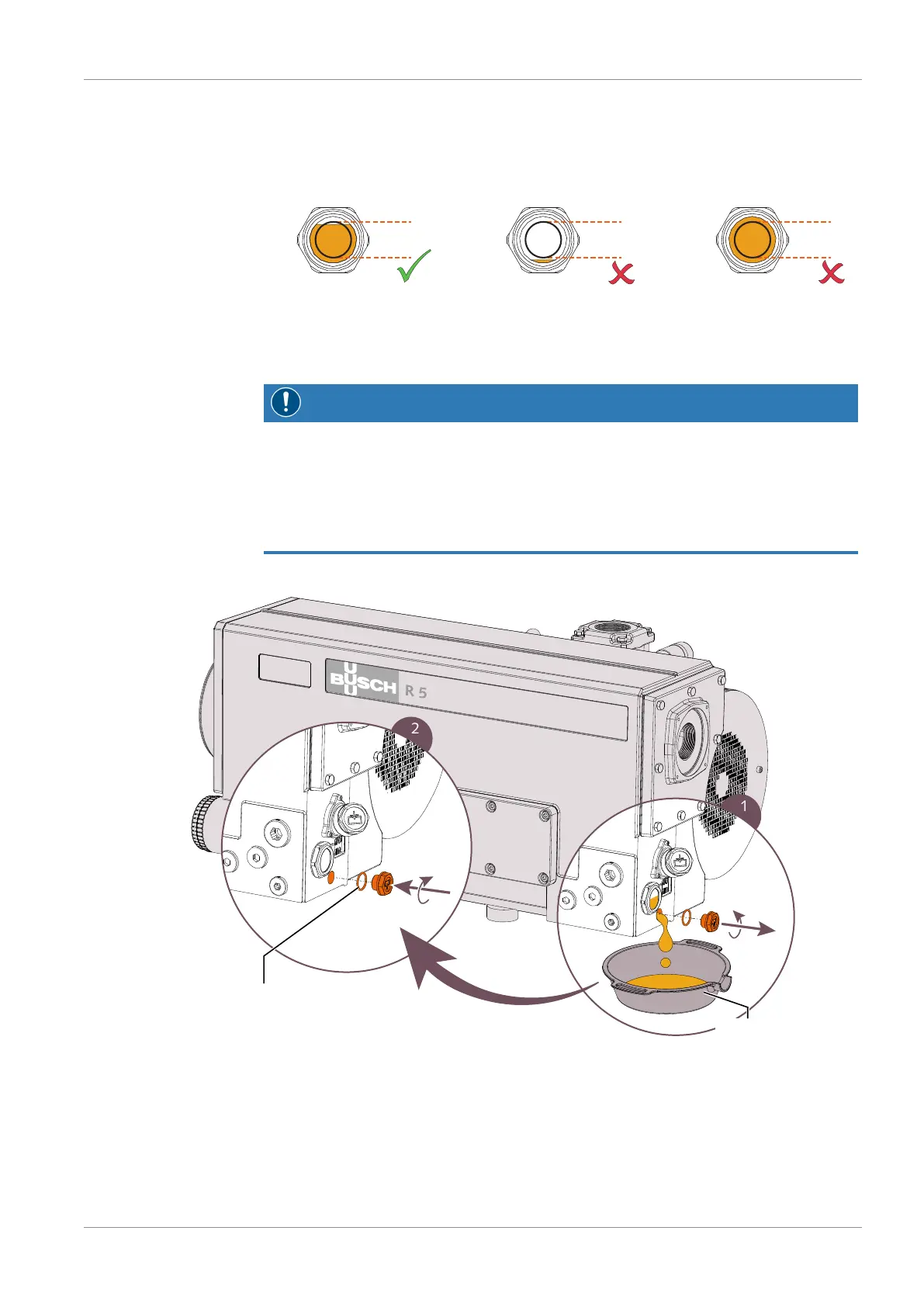 BUSCH R 5

2

1