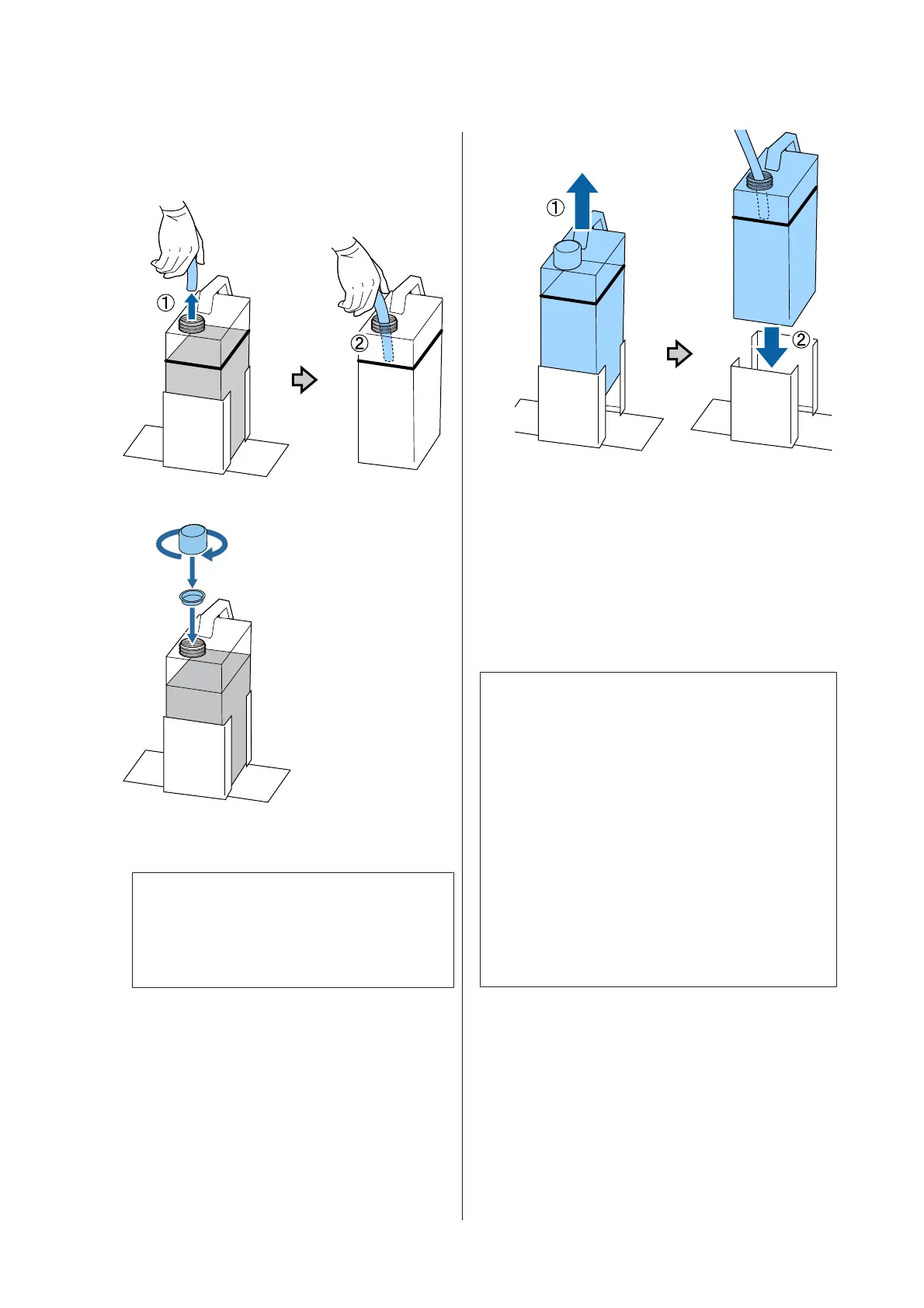 ①

②

①

②